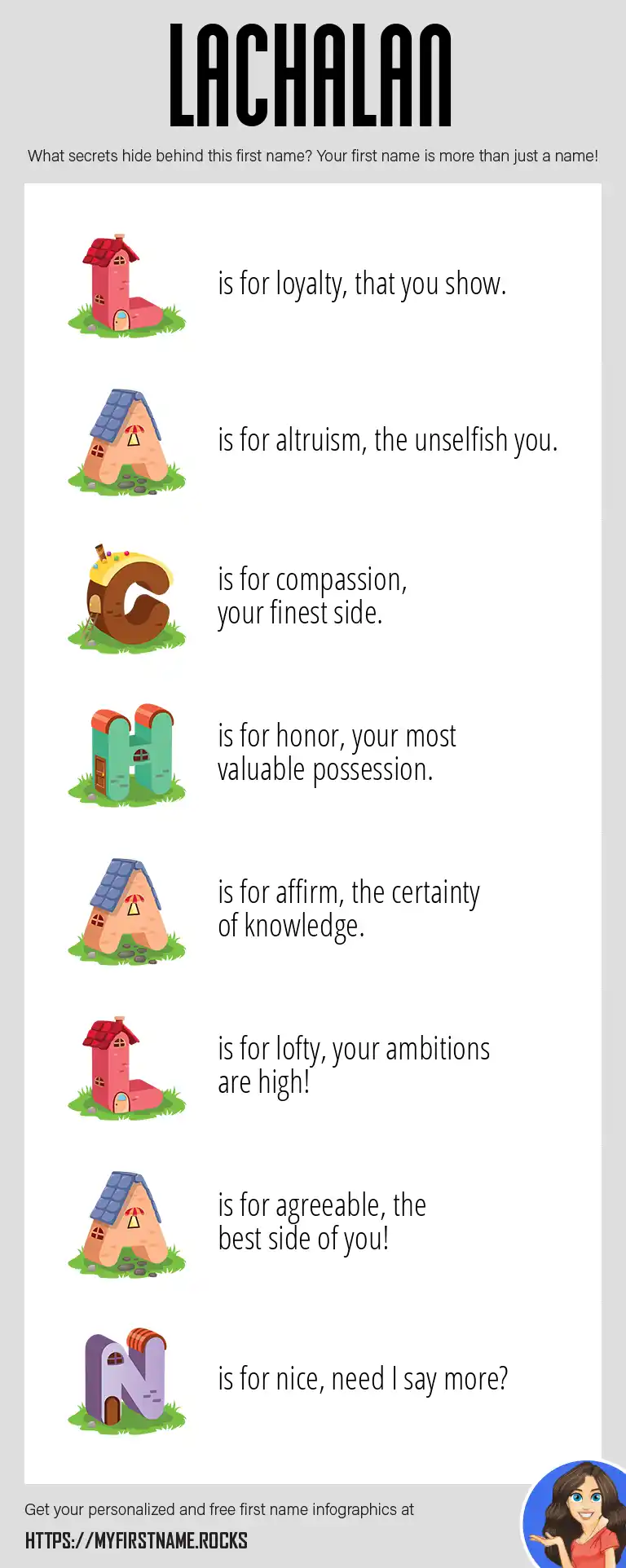 LACHALAN

What secrets hide behind this first name? Your first name is more than just a name!

L is for loyalty, that you show.

A is for altruism, the unselfish you.

C is for compassion, your finest side.

H is for honor, your most valuable possession.

A is for affirm, the certainty of knowledge.

L is for lofty, your ambitions are high!

A is for agreeable, the best side of you!

N is for nice, need I say more?

Get your personalized and free first name infographics at

HTTPS://MYFIRSTNAME.ROCKS