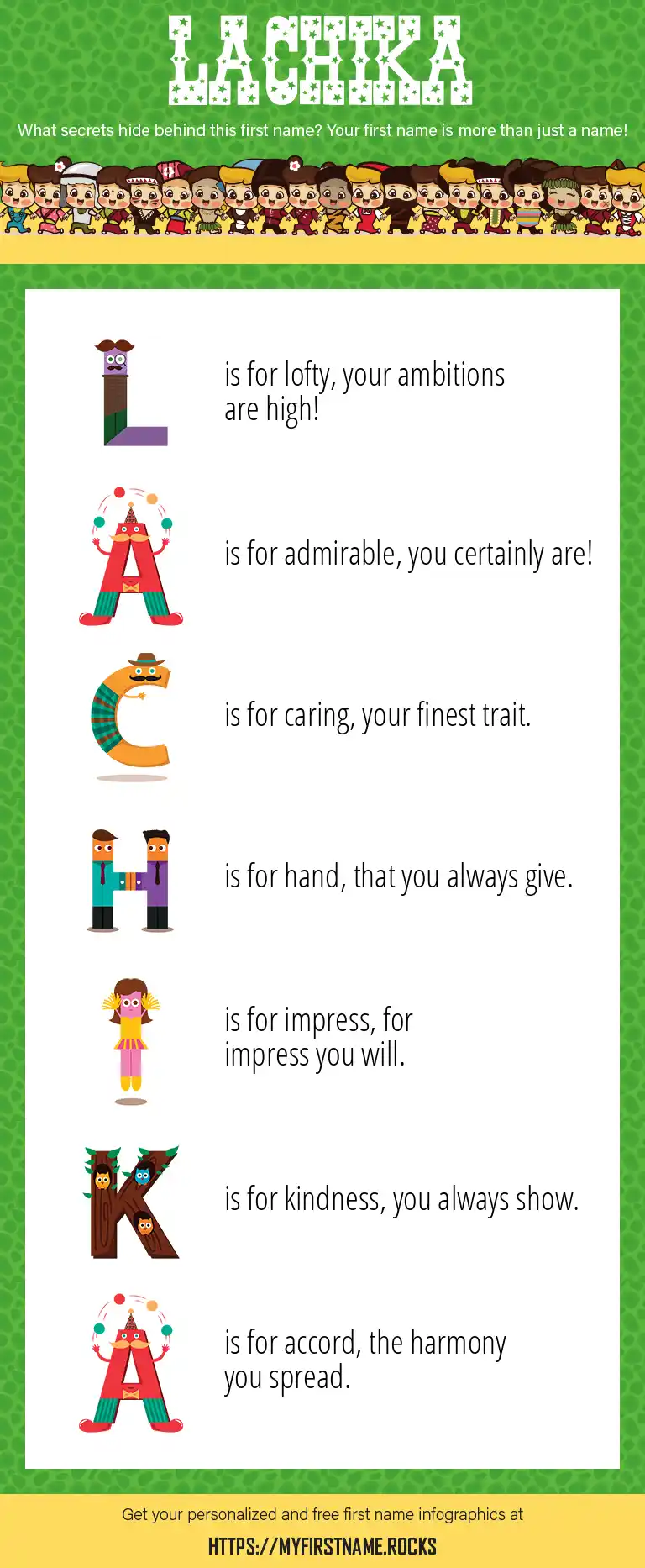 LACHIKA

What secrets hide behind this first name? Your first name is more than just a name!

L is for lofty, your ambitions are high!

A is for admirable, you certainly are!

C is for caring, your finest trait.

H is for hand, that you always give.

I is for impress, for impress you will.

K is for kindness, you always show.

A is for accord, the harmony you spread.

Get your personalized and free first name infographics at

HTTPS://MYFIRSTNAME.ROCKS