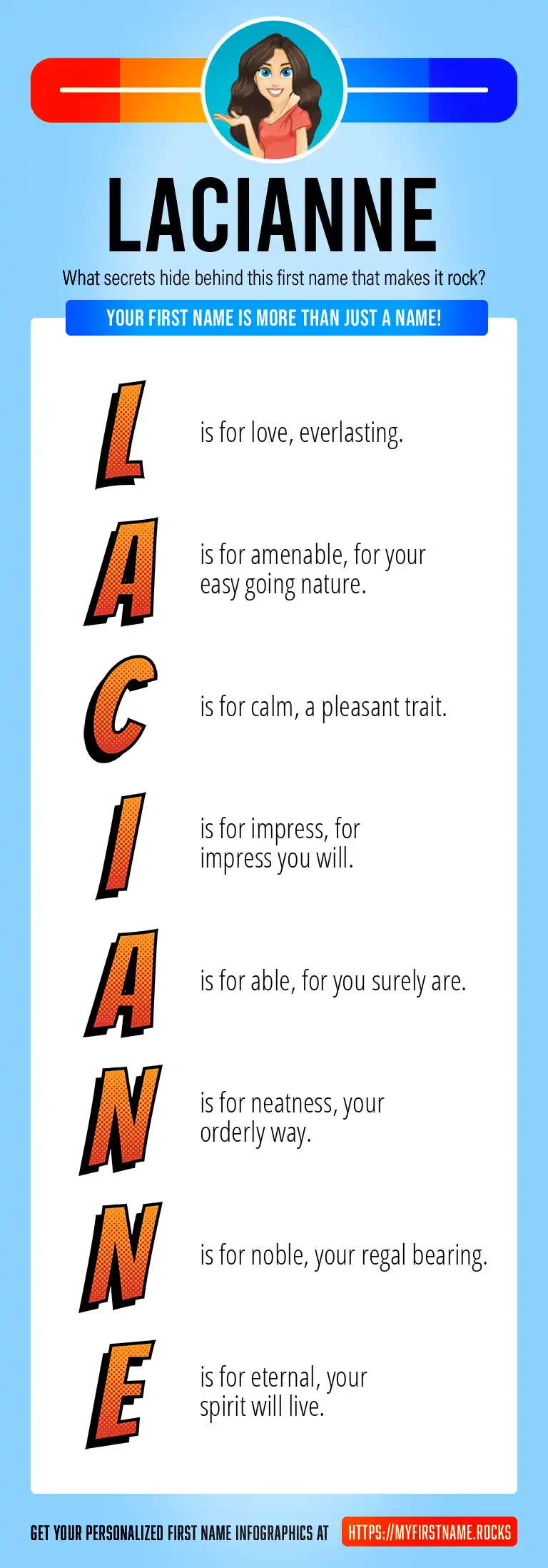 LACIANNE

What secrets hide behind this first name that makes it rock?

YOUR FIRST NAME IS MORE THAN JUST A NAME!

L is for love, everlasting.

A is for amenable, for your easy going nature.

C is for calm, a pleasant trait.

I is for impress, for impress you will.

A is for able, for you surely are.

N is for neatness, your orderly way.

N is for noble, your regal bearing.

E is for eternal, your spirit will live.

GET YOUR PERSONALIZED FIRST NAME INFOGRAPHICS AT HTTPS://MYFIRSTNAME.ROCKS