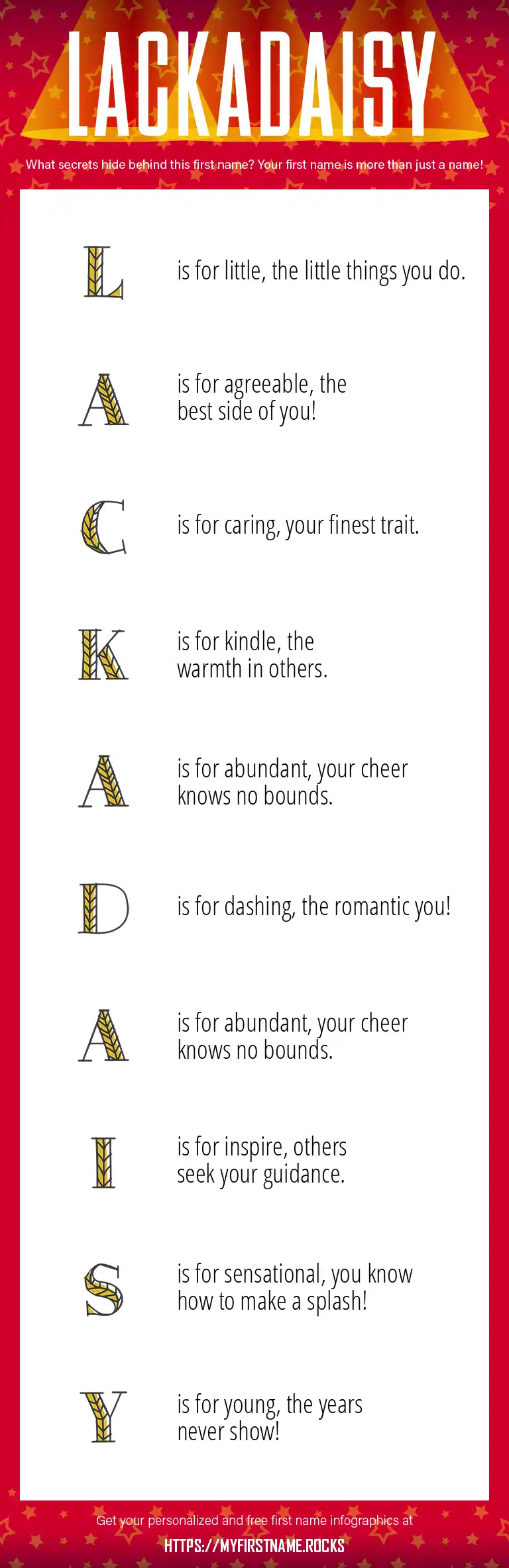 LACKADAISY

What secrets hide behind this first name? Your first name is more than just a name!

L is for little, the little things you do.

A is for agreeable, the best side of you!

C is for caring, your finest trait.

K is for kindle, the warmth in others.

A is for abundant, your cheer knows no bounds.

D is for dashing, the romantic you!

A is for abundant, your cheer knows no bounds.

I is for inspire, others seek your guidance.

S is for sensational, you know how to make a splash!

Y is for young, the years never show!

Get your personalized and free first name infographics at

HTTPS://MYFIRSTNAME.ROCKS