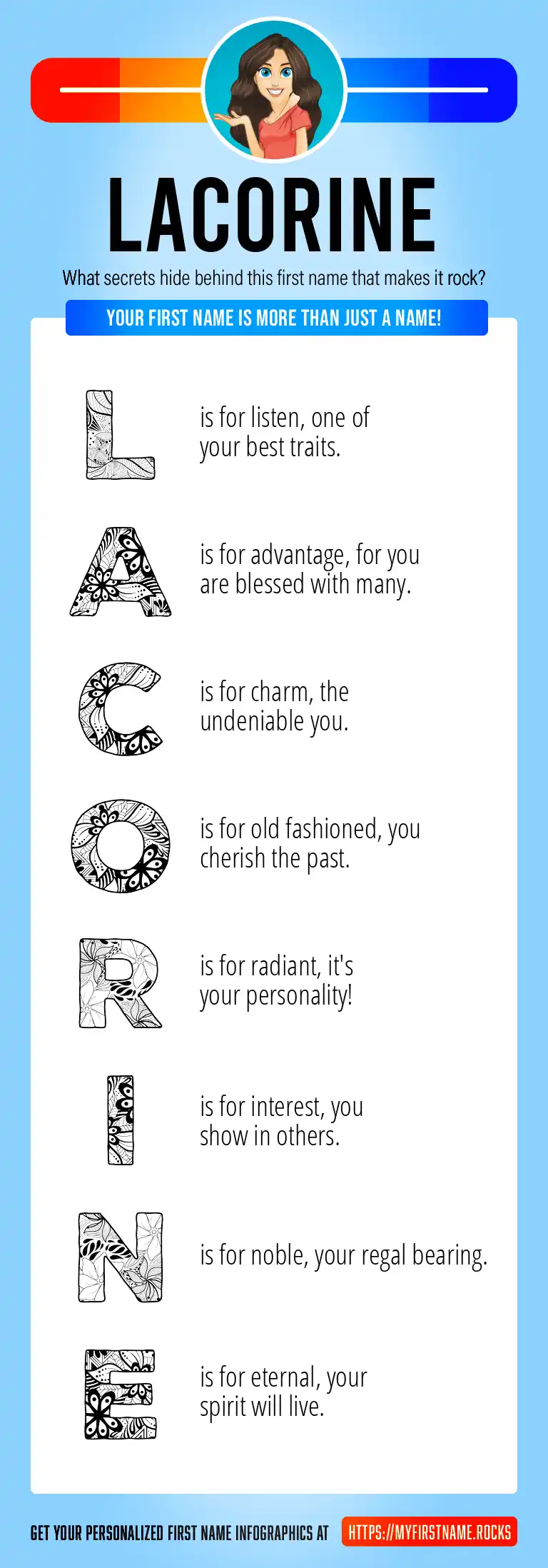 LACORINE

What secrets hide behind this first name that makes it rock?

YOUR FIRST NAME IS MORE THAN JUST A NAME!

L is for listen, one of your best traits.

A is for advantage, for you are blessed with many.

C is for charm, the undeniable you.

O is for old fashioned, you cherish the past.

R is for radiant, it's your personality!

I is for interest, you show in others.

N is for noble, your regal bearing.

E is for eternal, your spirit will live.

GET YOUR PERSONALIZED FIRST NAME INFOGRAPHICS AT HTTPS://MYFIRSTNAME.ROCKS