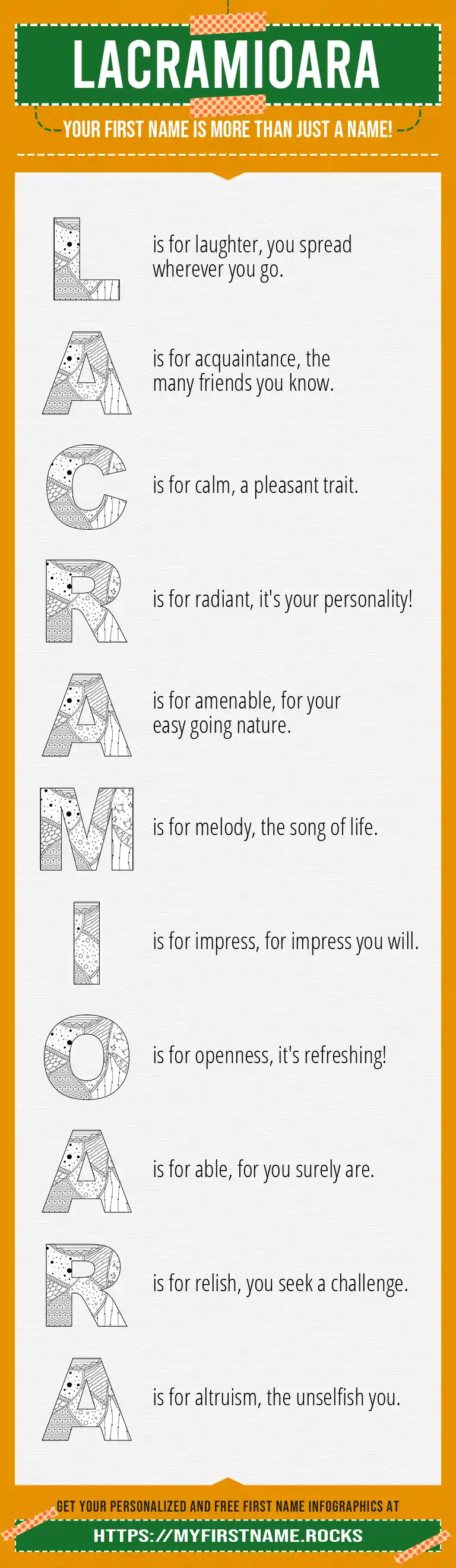 LACRAMIOARA

YOUR FIRST NAME IS MORE THAN JUST A NAME!

L is for laughter, you spread wherever you go.

A is for acquaintance, the many friends you know.

C is for calm, a pleasant trait.

R is for radiant, it's your personality!

A is for amenable, for your easy going nature.

M is for melody, the song of life.

I is for impress, for impress you will.

O is for openness, it's refreshing!

A is for able, for you surely are.

R is for relish, you seek a challenge.

A is for altruism, the unselfish you.

GET YOUR PERSONALIZED AND FREE FIRST NAME INFOGRAPHICS AT

HTTPS://MYFIRSTNAME.ROCKS