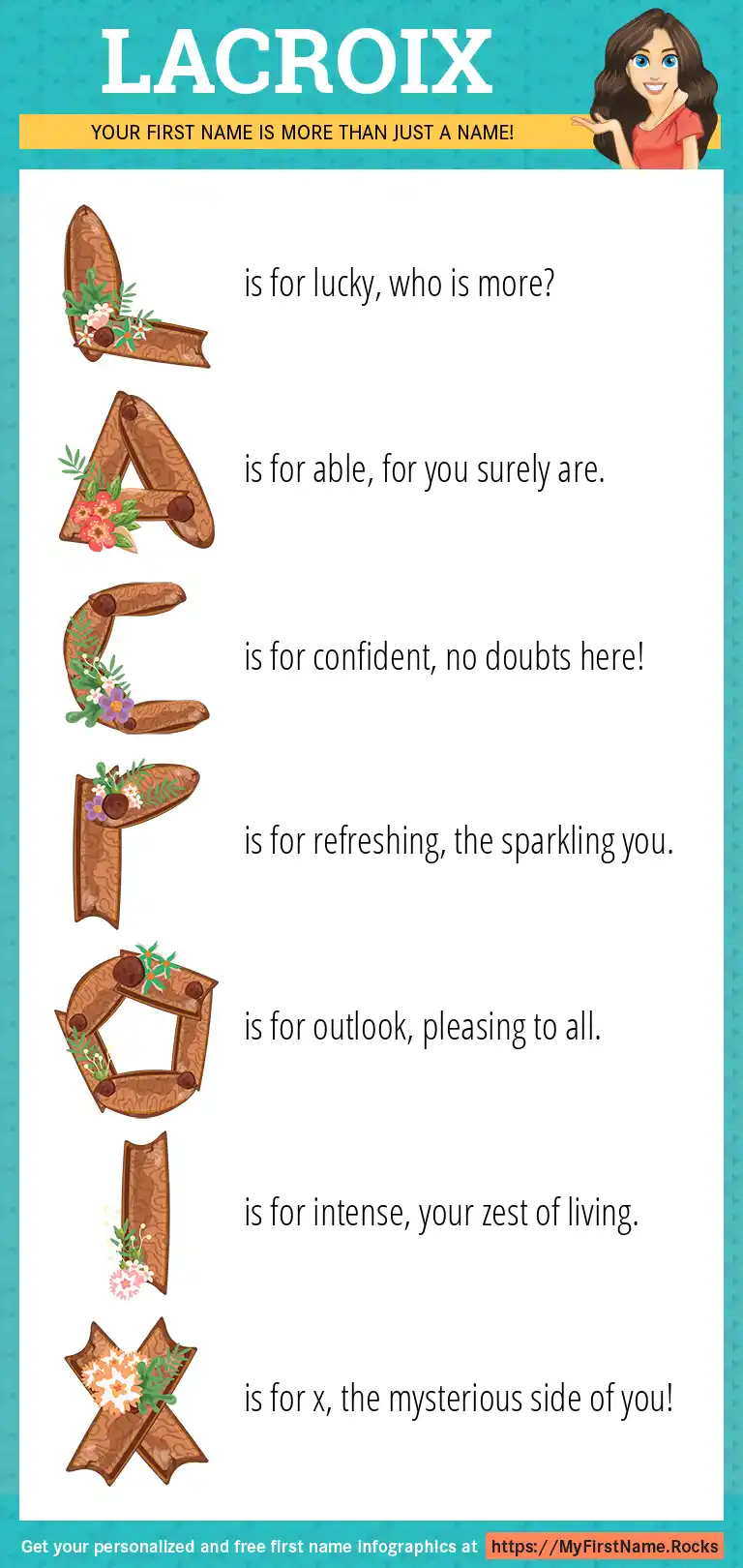 LACROIX

YOUR FIRST NAME IS MORE THAN JUST A NAME!

L is for lucky, who is more?

A is for able, for you surely are.

C is for confident, no doubts here!

R is for refreshing, the sparkling you.

O is for outlook, pleasing to all.

I is for intense, your zest of living.

X is for x, the mysterious side of you!

Get your personalized and free first name infographics at https://MyFirstName.Rocks