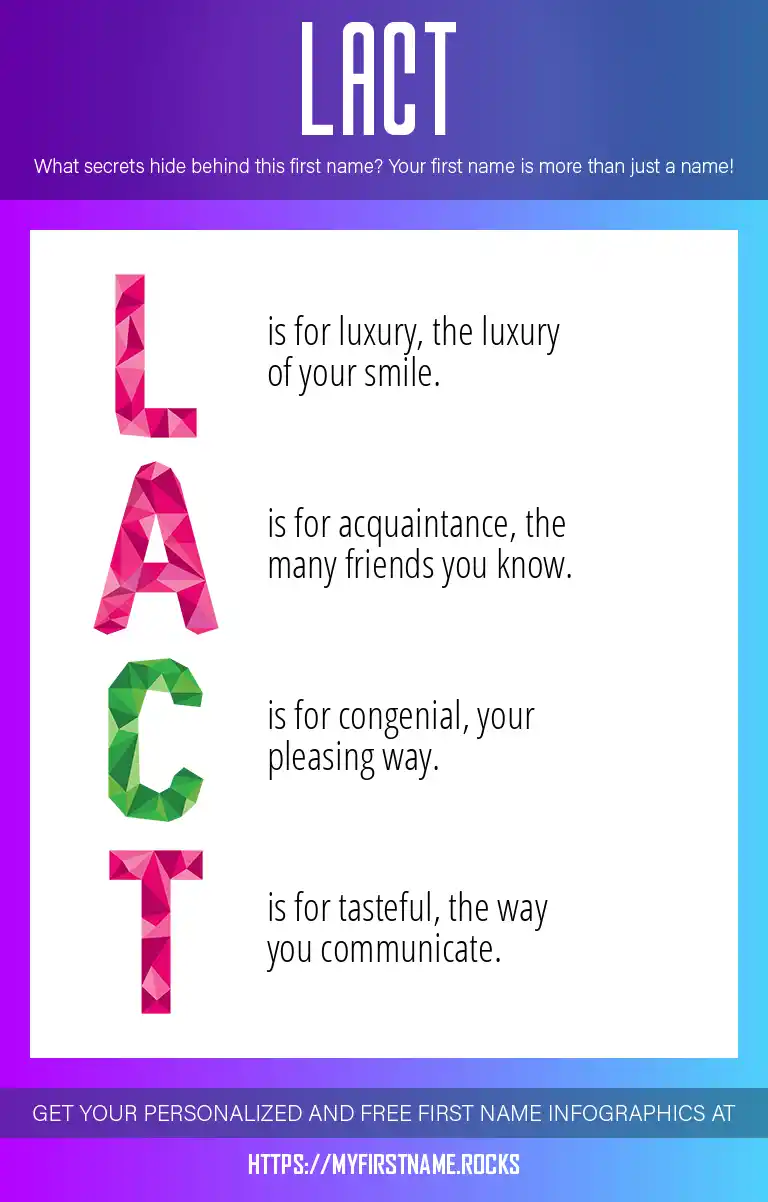 LACT

What secrets hide behind this first name? Your first name is more than just a name!

L is for luxury, the luxury of your smile.

A is for acquaintance, the many friends you know.

C is for congenial, your pleasing way.

T is for tasteful, the way you communicate.

GET YOUR PERSONALIZED AND FREE FIRST NAME INFOGRAPHICS AT

HTTPS://MYFIRSTNAME.ROCKS