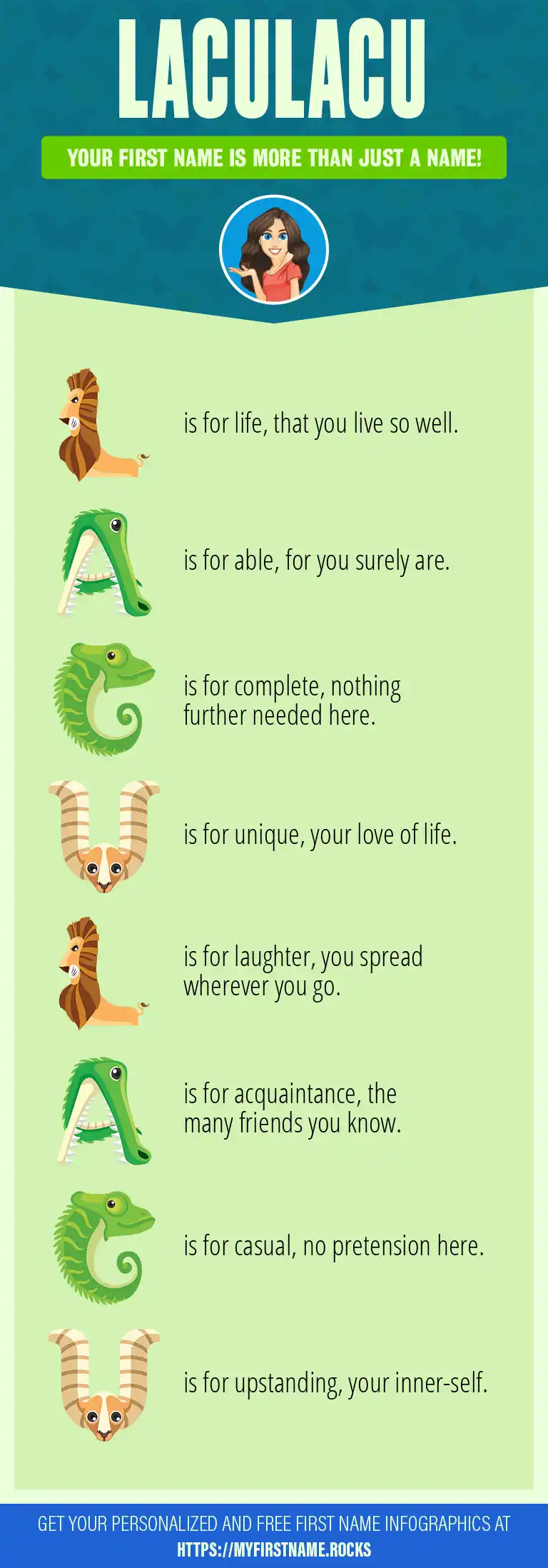 LACULACU

YOUR FIRST NAME IS MORE THAN JUST A NAME!

L is for life, that you live so well.

A is for able, for you surely are.

C is for complete, nothing further needed here.

U is for unique, your love of life.

L is for laughter, you spread wherever you go.

A is for acquaintance, the many friends you know.

C is for casual, no pretension here.

U is for upstanding, your inner-self.

GET YOUR PERSONALIZED AND FREE FIRST NAME INFOGRAPHICS AT HTTPS://MYFIRSTNAME.ROCKS