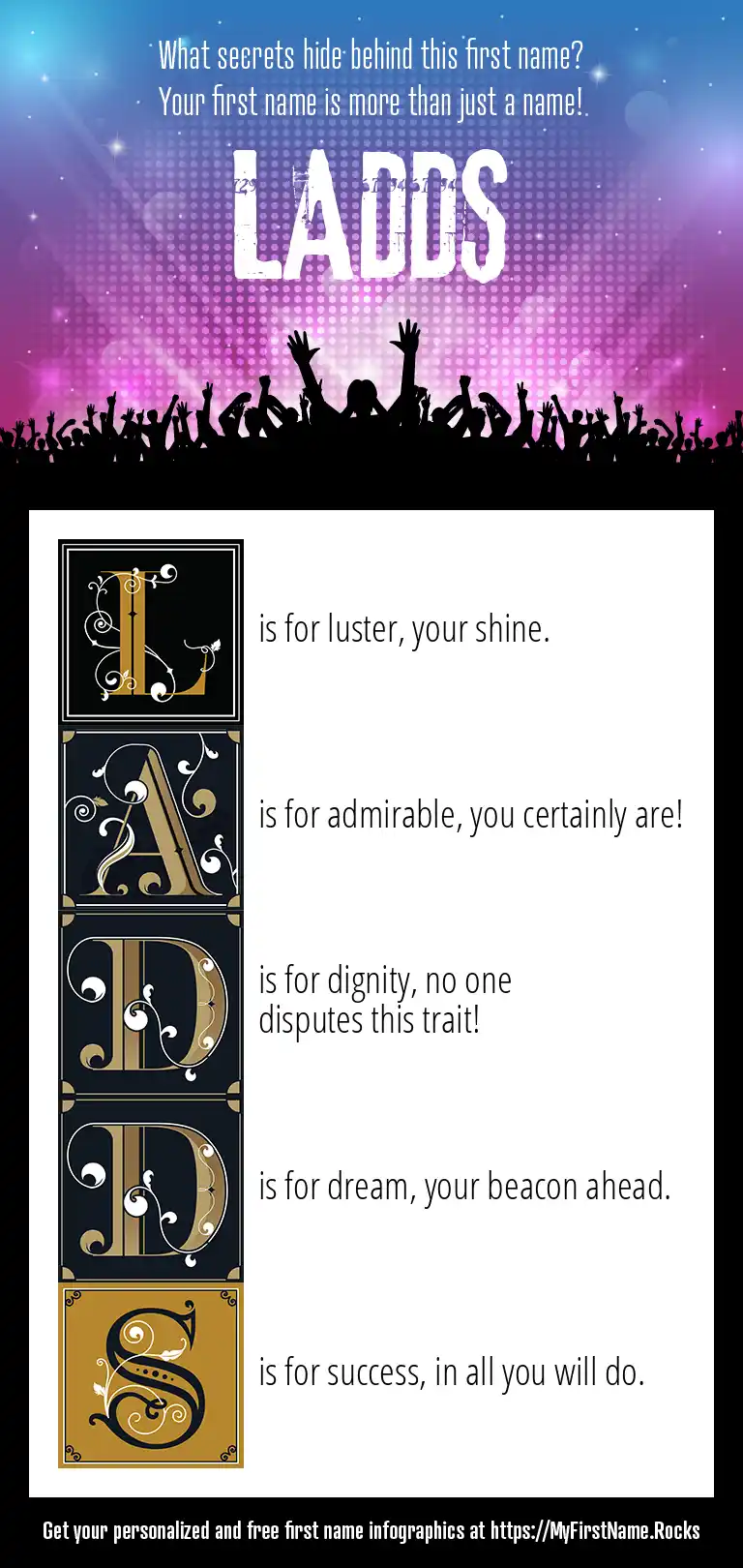 What secrets hide behind this first name?
Your first name is more than just a name!

LADDS

L is for luster, your shine.

A is for admirable, you certainly are!

D is for dignity, no one disputes this trait!

D is for dream, your beacon ahead.

S is for success, in all you will do.

Get your personalized and free first name infographics at https://MyFirstName.Rocks