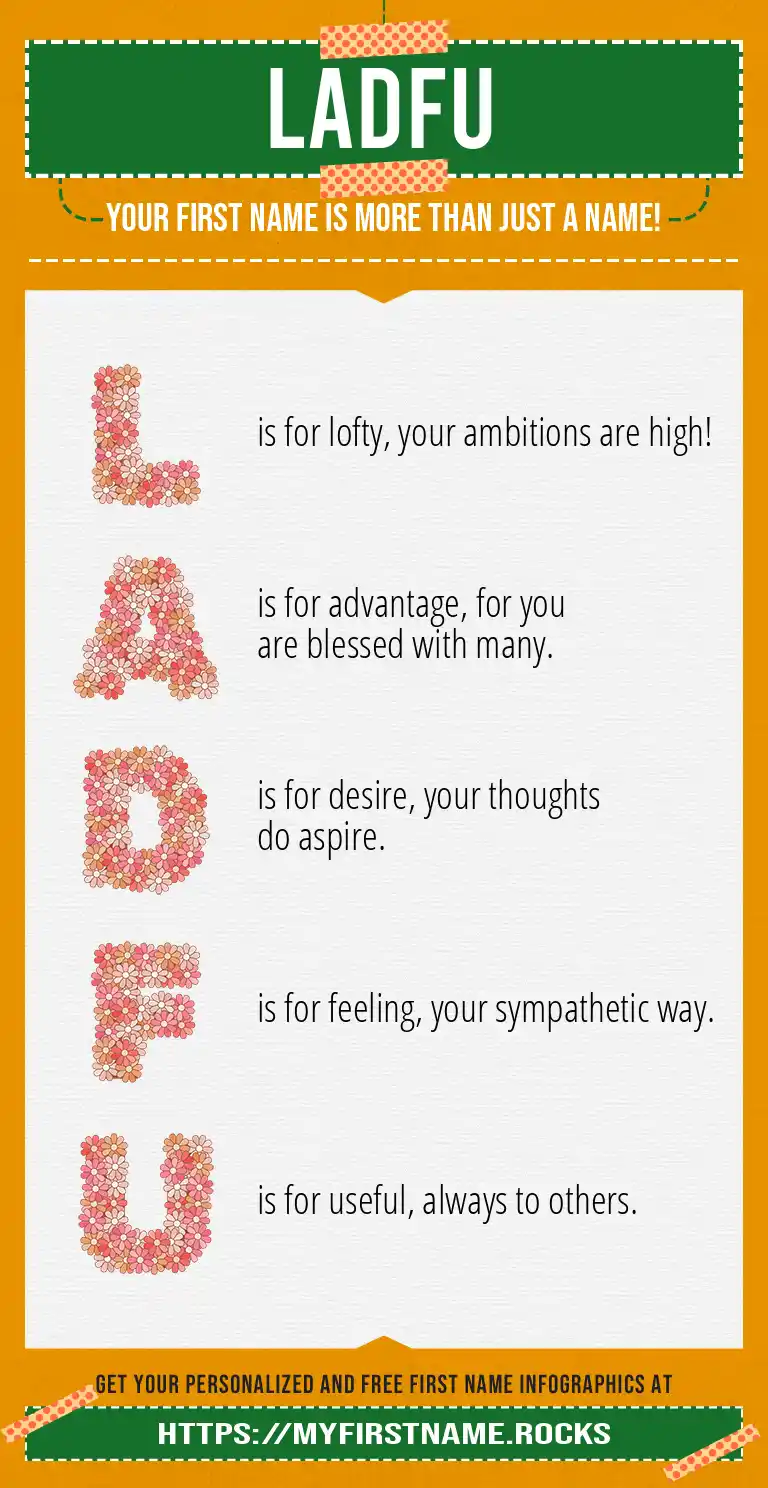 LADFU

YOUR FIRST NAME IS MORE THAN JUST A NAME!

L is for lofty, your ambitions are high!

A is for advantage, for you are blessed with many.

D is for desire, your thoughts do aspire.

F is for feeling, your sympathetic way.

U is for useful, always to others.

GET YOUR PERSONALIZED AND FREE FIRST NAME INFOGRAPHICS AT

HTTPS://MYFIRSTNAME.ROCKS