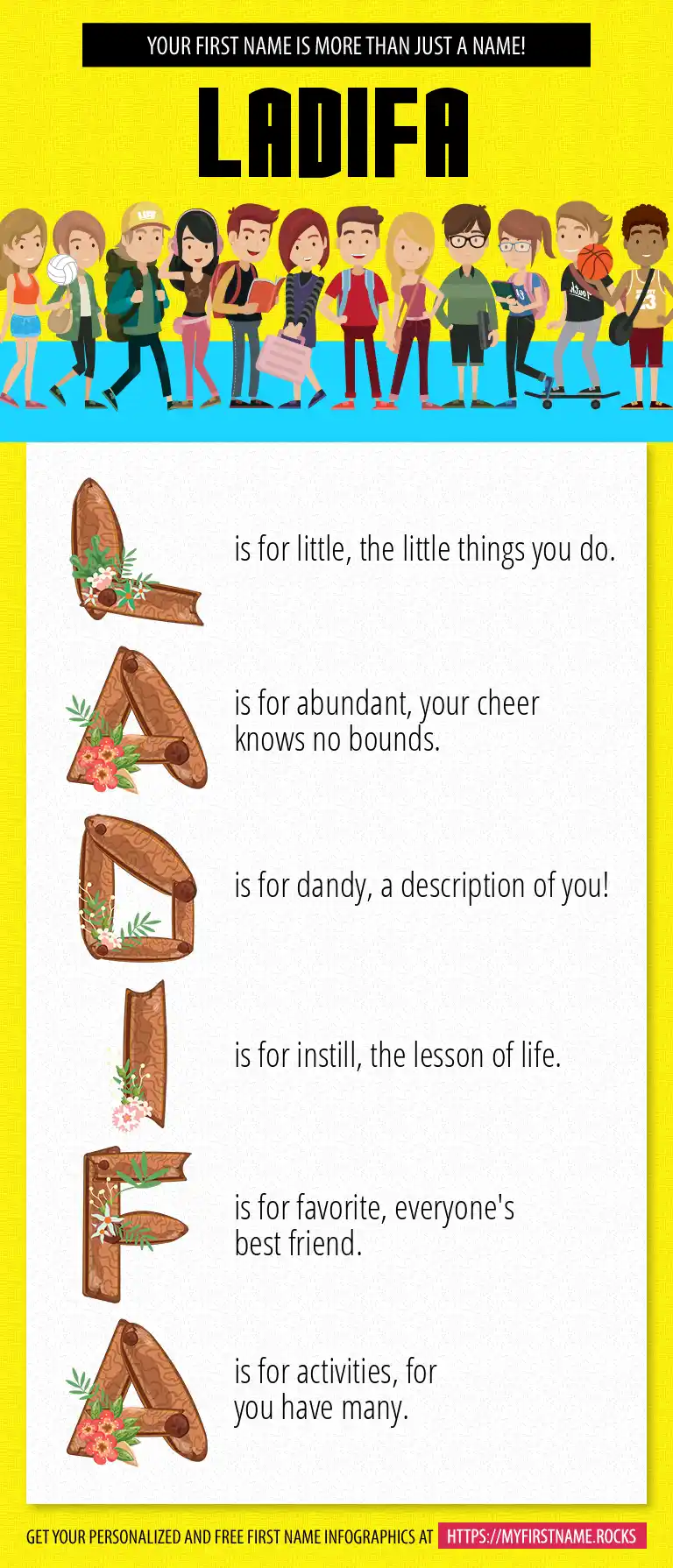 YOUR FIRST NAME IS MORE THAN JUST A NAME!

LADIFA

L is for little, the little things you do.

A is for abundant, your cheer knows no bounds.

D is for dandy, a description of you!

I is for instill, the lesson of life.

F is for favorite, everyone's best friend.

A is for activities, for you have many.

GET YOUR PERSONALIZED AND FREE FIRST NAME INFOGRAPHICS AT HTTPS://MYFIRSTNAME.ROCKS