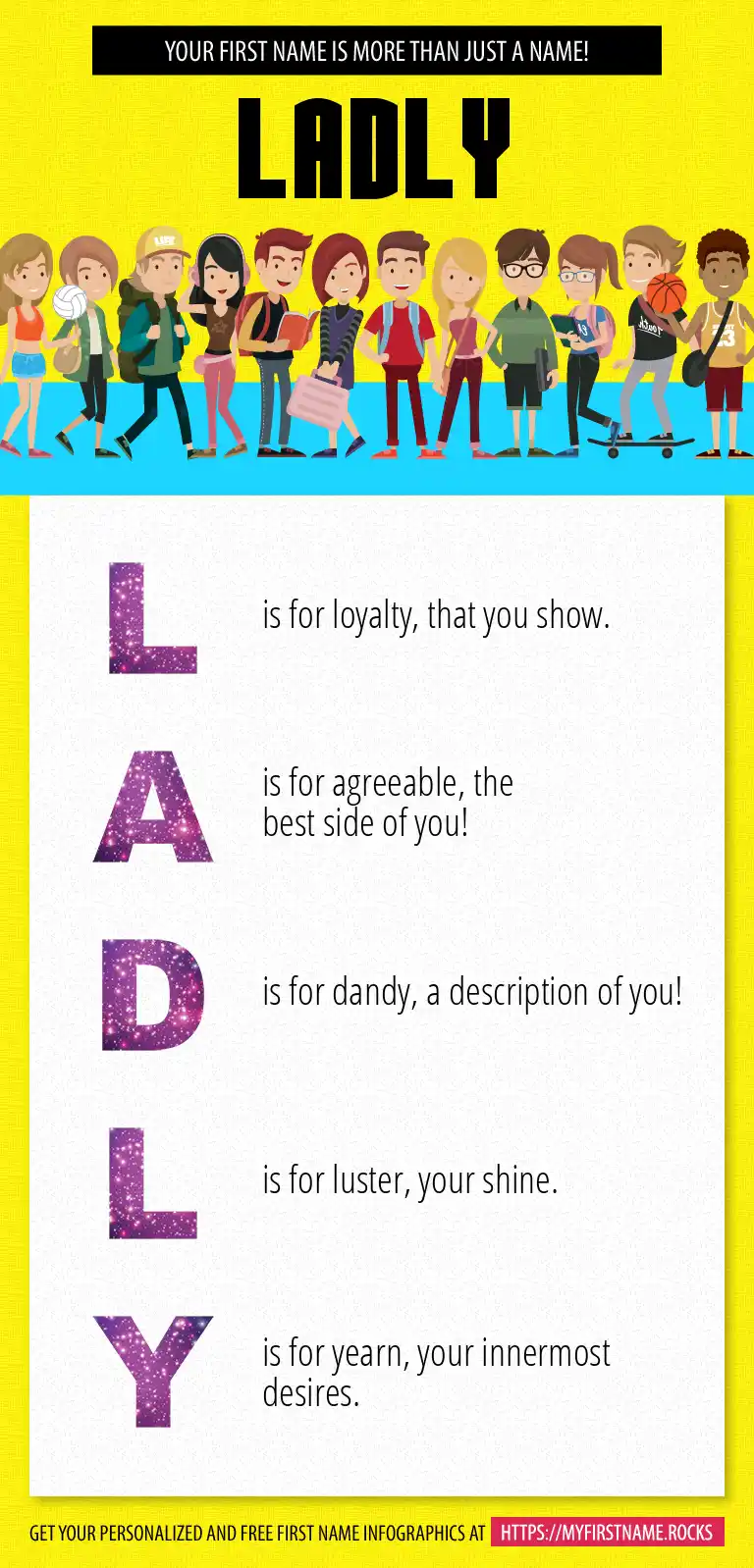 YOUR FIRST NAME IS MORE THAN JUST A NAME!

LADLY

L is for loyalty, that you show.

A is for agreeable, the best side of you!

D is for dandy, a description of you!

L is for luster, your shine.

Y is for yearn, your innermost desires.

GET YOUR PERSONALIZED AND FREE FIRST NAME INFOGRAPHICS AT HTTPS://MYFIRSTNAME.ROCKS