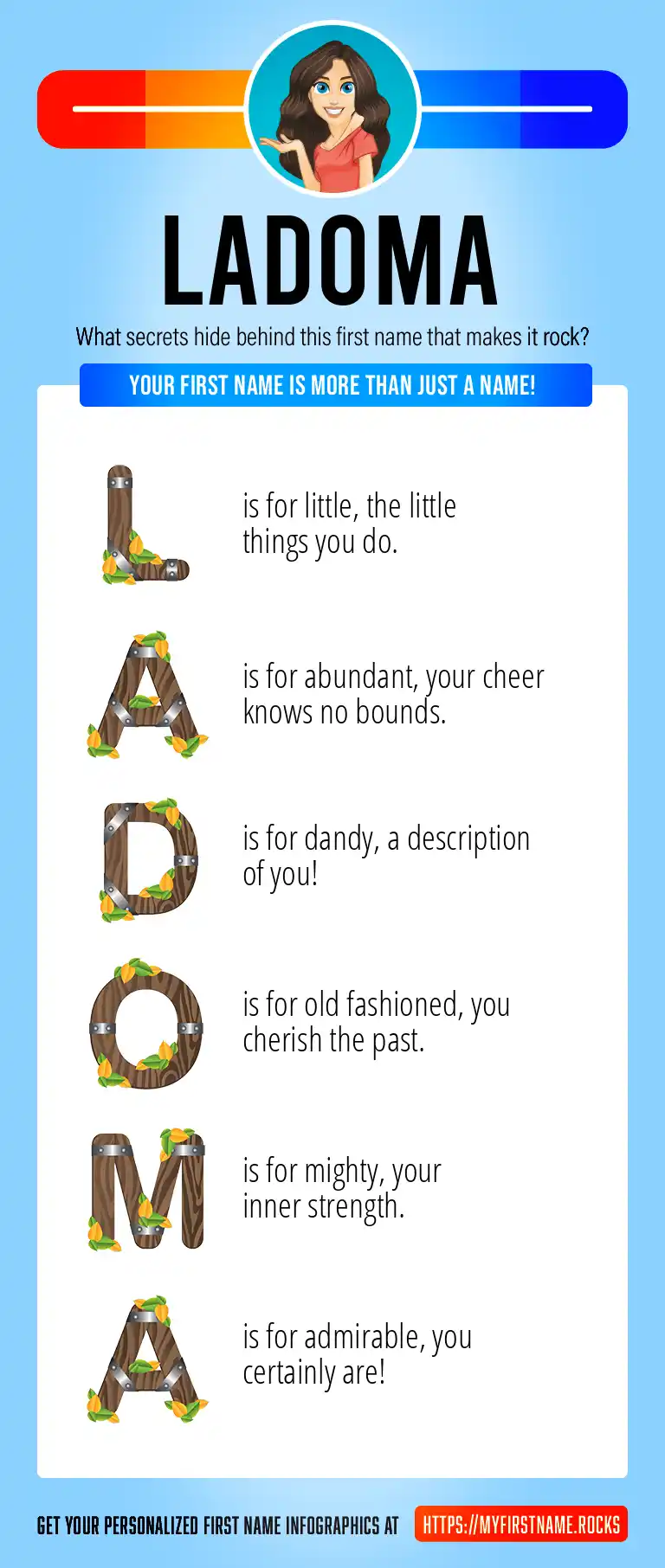 LADOMA

What secrets hide behind this first name that makes it rock?

YOUR FIRST NAME IS MORE THAN JUST A NAME!

L is for little, the little things you do.

A is for abundant, your cheer knows no bounds.

D is for dandy, a description of you!

O is for old fashioned, you cherish the past.

M is for mighty, your inner strength.

A is for admirable, you certainly are!

GET YOUR PERSONALIZED FIRST NAME INFOGRAPHICS AT HTTPS://MYFIRSTNAME.ROCKS