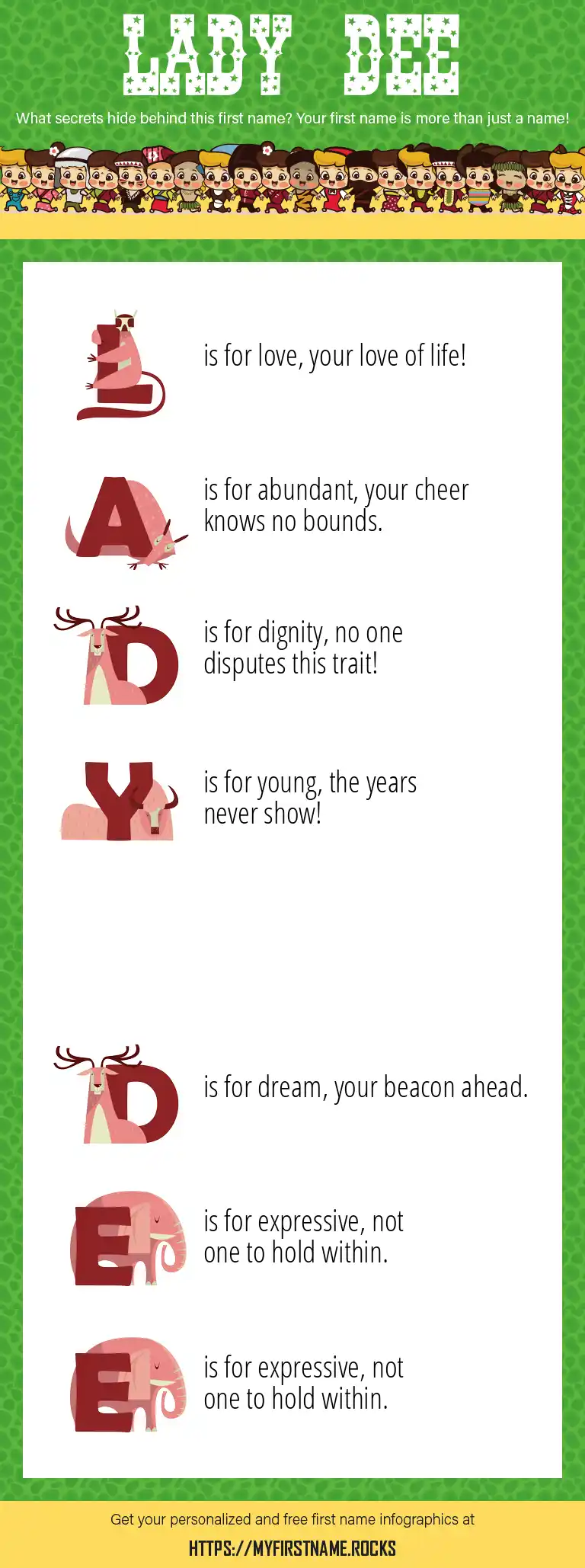 LADY DEE

What secrets hide behind this first name? Your first name is more than just a name!

L is for love, your love of life!

A is for abundant, your cheer knows no bounds.

D is for dignity, no one disputes this trait!

Y is for young, the years never show!

D is for dream, your beacon ahead.

E is for expressive, not one to hold within.

E is for expressive, not one to hold within.

Get your personalized and free first name infographics at

HTTPS://MYFIRSTNAME.ROCKS