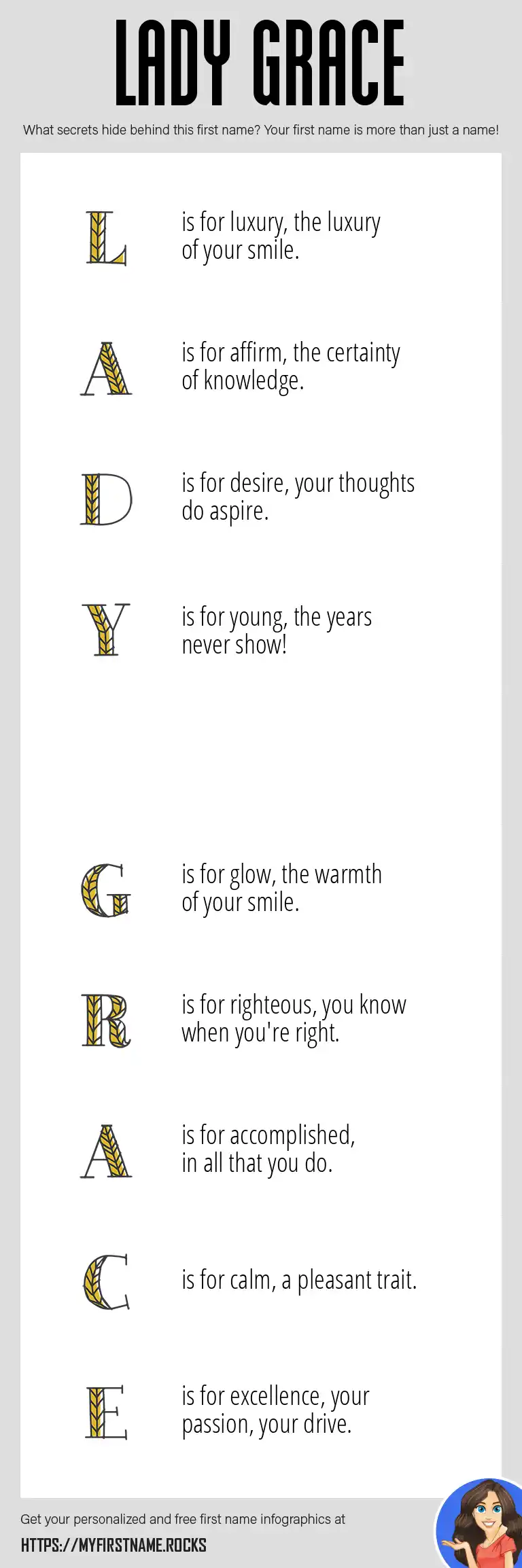 LADY GRACE

What secrets hide behind this first name? Your first name is more than just a name!

L is for luxury, the luxury of your smile.

A is for affirm, the certainty of knowledge.

D is for desire, your thoughts do aspire.

Y is for young, the years never show!

G is for glow, the warmth of your smile.

R is for righteous, you know when you're right.

A is for accomplished, in all that you do.

C is for calm, a pleasant trait.

E is for excellence, your passion, your drive.

Get your personalized and free first name infographics at

HTTPS://MYFIRSTNAME.ROCKS