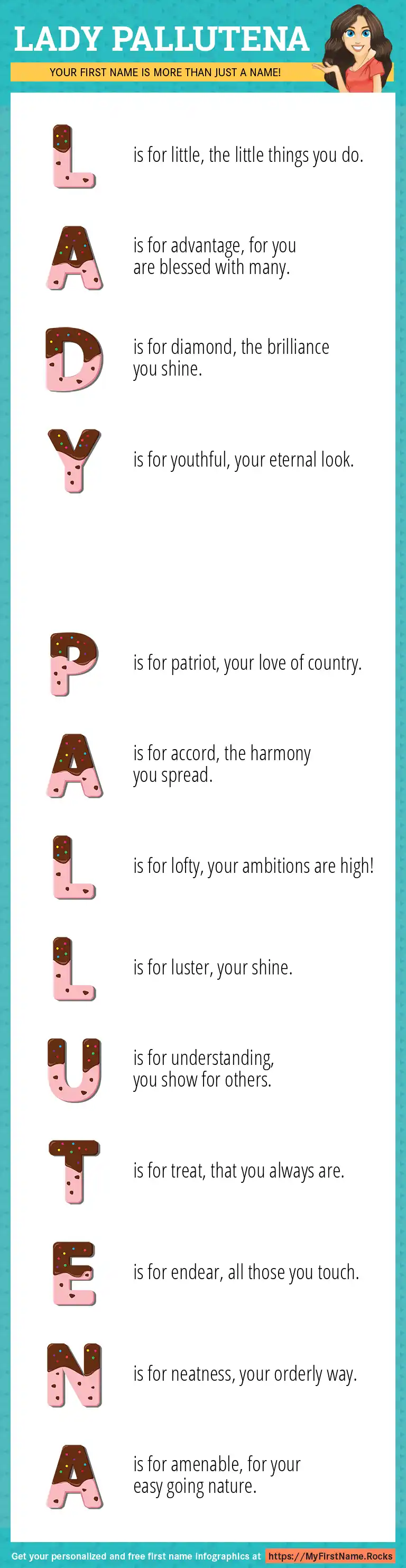 LADY PALLUTENA

YOUR FIRST NAME IS MORE THAN JUST A NAME!

L is for little, the little things you do.

A is for advantage, for you are blessed with many.

D is for diamond, the brilliance you shine.

Y is for youthful, your eternal look.

P is for patriot, your love of country.

A is for accord, the harmony you spread.

L is for lofty, your ambitions are high!

L is for luster, your shine.

U is for understanding, you show for others.

T is for treat, that you always are.

E is for endear, all those you touch.

N is for neatness, your orderly way.

A is for amenable, for your easy going nature.

Get your personalized and free first name infographics at https://MyFirstName.Rocks