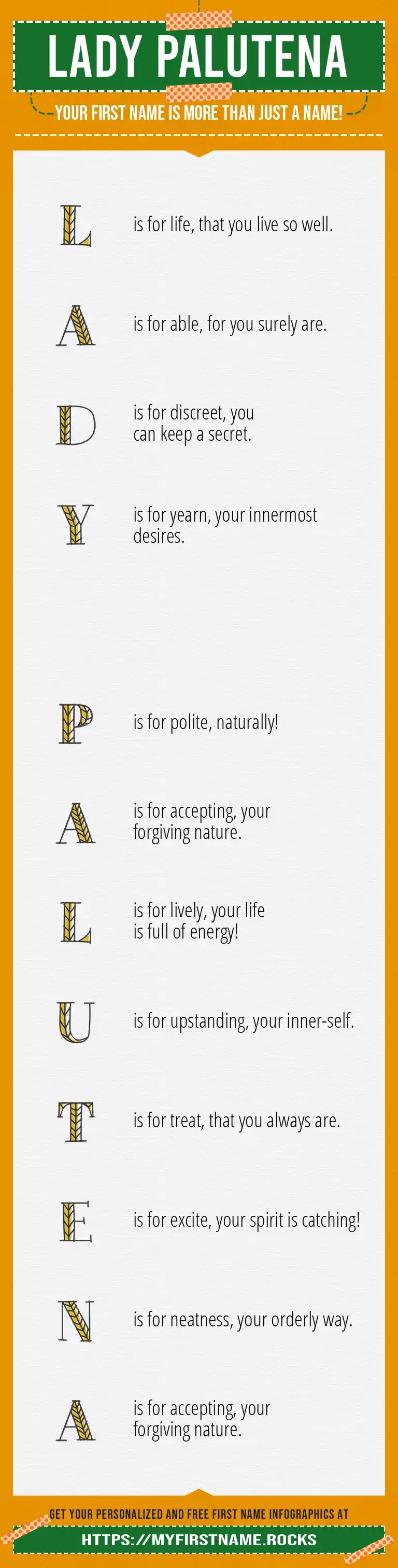 LADY PALUTENA

YOUR FIRST NAME IS MORE THAN JUST A NAME!

L is for life, that you live so well.

A is for able, for you surely are.

D is for discreet, you can keep a secret.

Y is for yearn, your innermost desires.

P is for polite, naturally!

A is for accepting, your forgiving nature.

L is for lively, your life is full of energy!

U is for upstanding, your inner-self.

T is for treat, that you always are.

E is for excite, your spirit is catching!

N is for neatness, your orderly way.

A is for accepting, your forgiving nature.

GET YOUR PERSONALIZED AND FREE FIRST NAME INFOGRAPHICS AT

HTTPS://MYFIRSTNAME.ROCKS