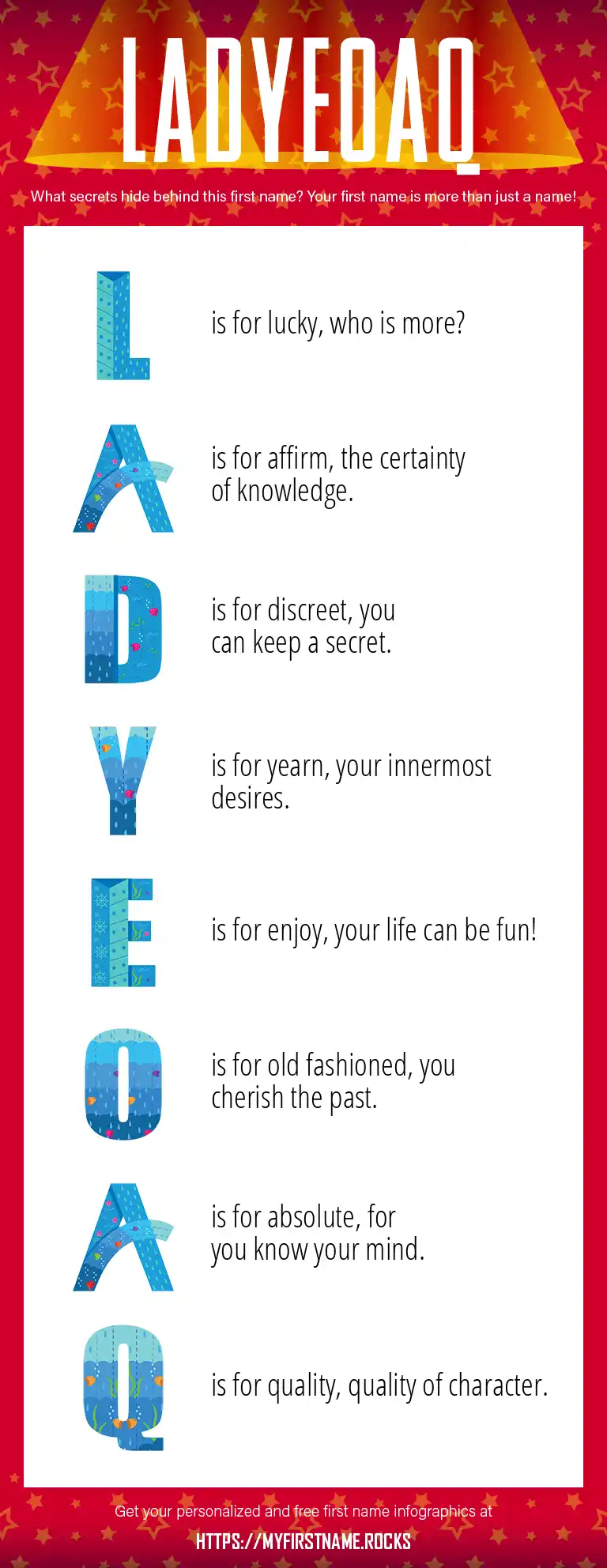 LADYEOAQ

What secrets hide behind this first name? Your first name is more than just a name!

L is for lucky, who is more?

A is for affirm, the certainty of knowledge.

D is for discreet, you can keep a secret.

Y is for yearn, your innermost desires.

E is for enjoy, your life can be fun!

O is for old fashioned, you cherish the past.

A is for absolute, for you know your mind.

Q is for quality, quality of character.

Get your personalized and free first name infographics at

HTTPS://MYFIRSTNAME.ROCKS