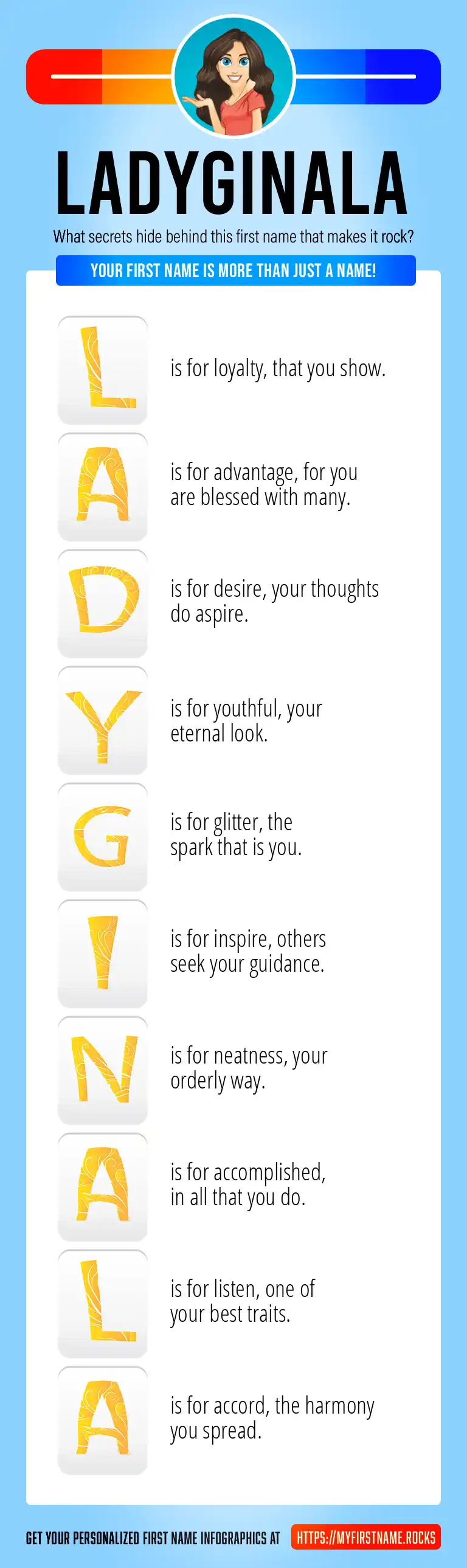 LADYGINALA

What secrets hide behind this first name that makes it rock?

YOUR FIRST NAME IS MORE THAN JUST A NAME!

L is for loyalty, that you show.

A is for advantage, for you are blessed with many.

D is for desire, your thoughts do aspire.

Y is for youthful, your eternal look.

G is for glitter, the spark that is you.

I is for inspire, others seek your guidance.

N is for neatness, your orderly way.

A is for accomplished, in all that you do.

L is for listen, one of your best traits.

A is for accord, the harmony you spread.

GET YOUR PERSONALIZED FIRST NAME INFOGRAPHICS AT HTTPS://MYFIRSTNAME.ROCKS