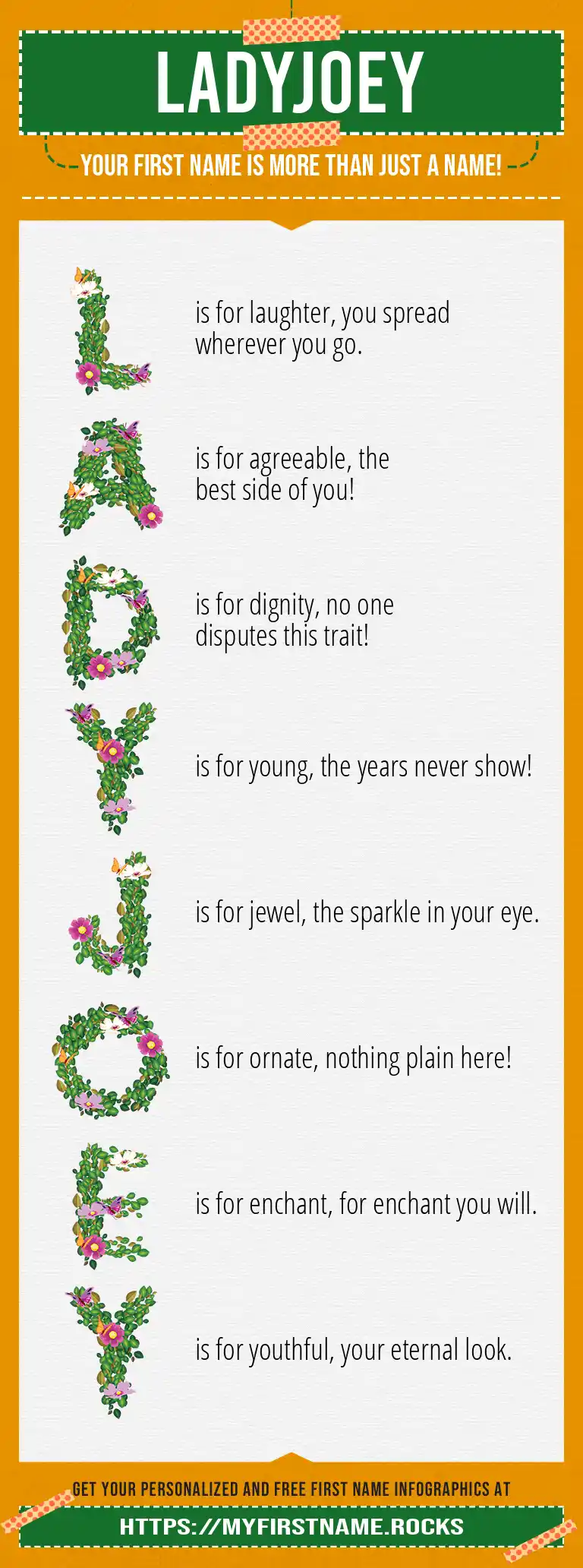 LADYJOEY

YOUR FIRST NAME IS MORE THAN JUST A NAME!

L is for laughter, you spread wherever you go.

A is for agreeable, the best side of you!

D is for dignity, no one disputes this trait!

Y is for young, the years never show!

J is for jewel, the sparkle in your eye.

O is for ornate, nothing plain here!

E is for enchant, for enchant you will.

Y is for youthful, your eternal look.

GET YOUR PERSONALIZED AND FREE FIRST NAME INFOGRAPHICS AT

HTTPS://MYFIRSTNAME.ROCKS