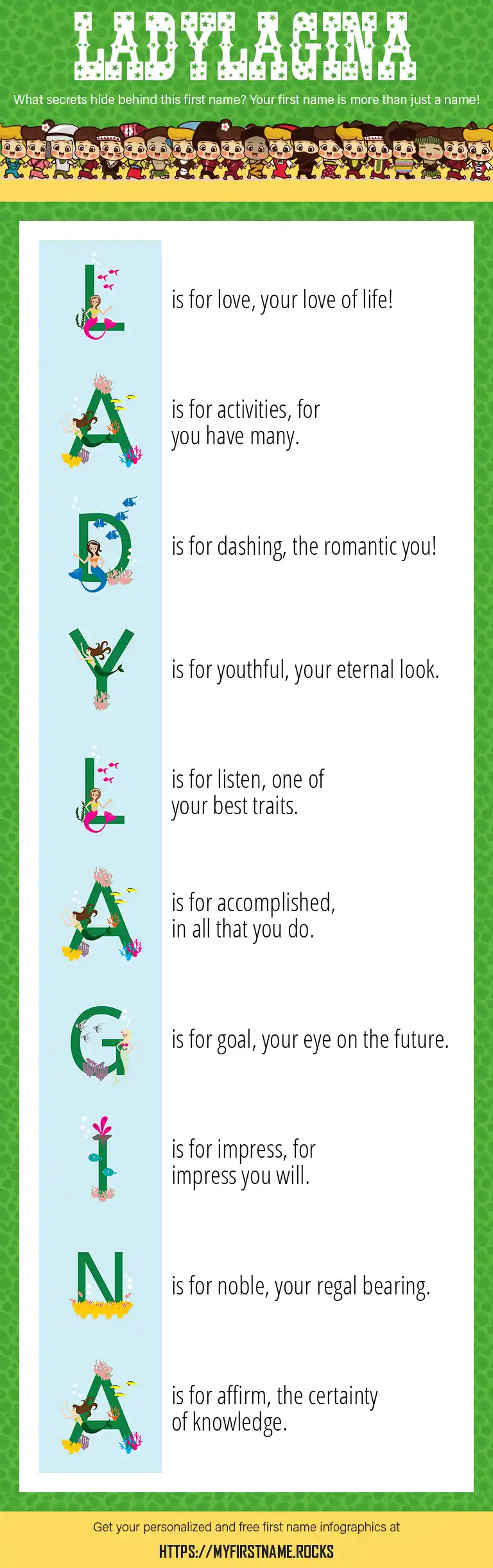 LADYLAGINA

What secrets hide behind this first name? Your first name is more than just a name!

L is for love, your love of life!

A is for activities, for you have many.

D is for dashing, the romantic you!

Y is for youthful, your eternal look.

L is for listen, one of your best traits.

A is for accomplished, in all that you do.

G is for goal, your eye on the future.

I is for impress, for impress you will.

N is for noble, your regal bearing.

A is for affirm, the certainty of knowledge.

Get your personalized and free first name infographics at

HTTPS://MYFIRSTNAME.ROCKS