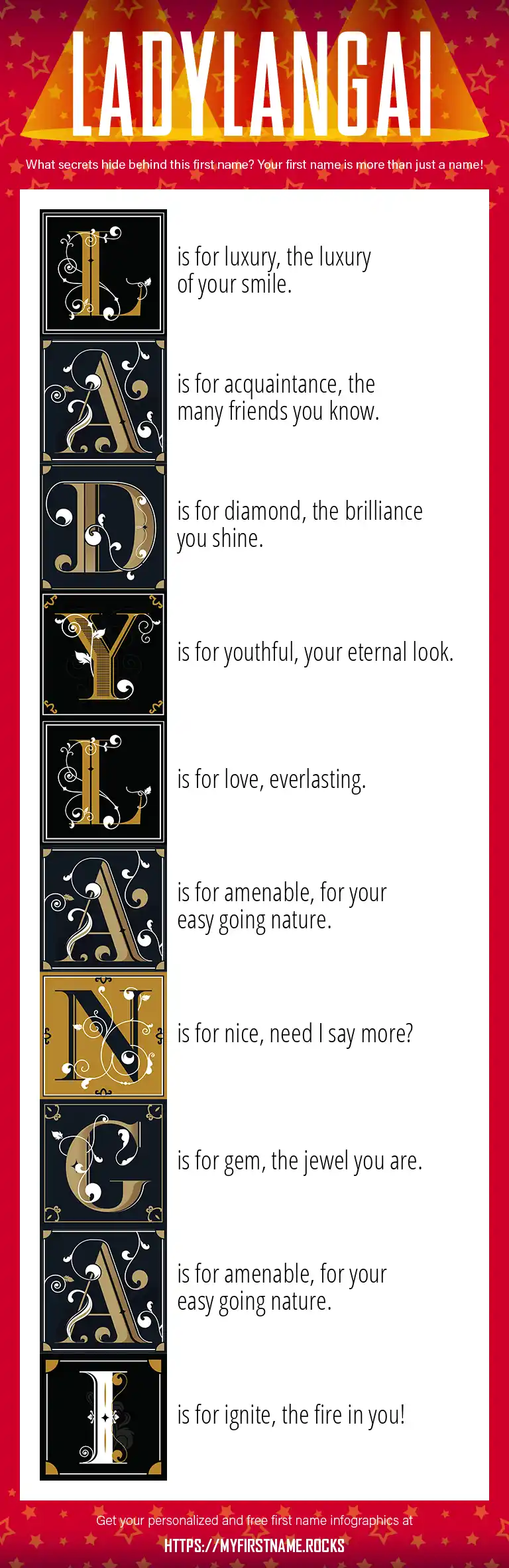 LADYLANGAI

What secrets hide behind this first name? Your first name is more than just a name!

L is for luxury, the luxury of your smile.

A is for acquaintance, the many friends you know.

D is for diamond, the brilliance you shine.

Y is for youthful, your eternal look.

L is for love, everlasting.

A is for amenable, for your easy going nature.

N is for nice, need I say more?

G is for gem, the jewel you are.

A is for amenable, for your easy going nature.

I is for ignite, the fire in you!

Get your personalized and free first name infographics at

HTTPS://MYFIRSTNAME.ROCKS