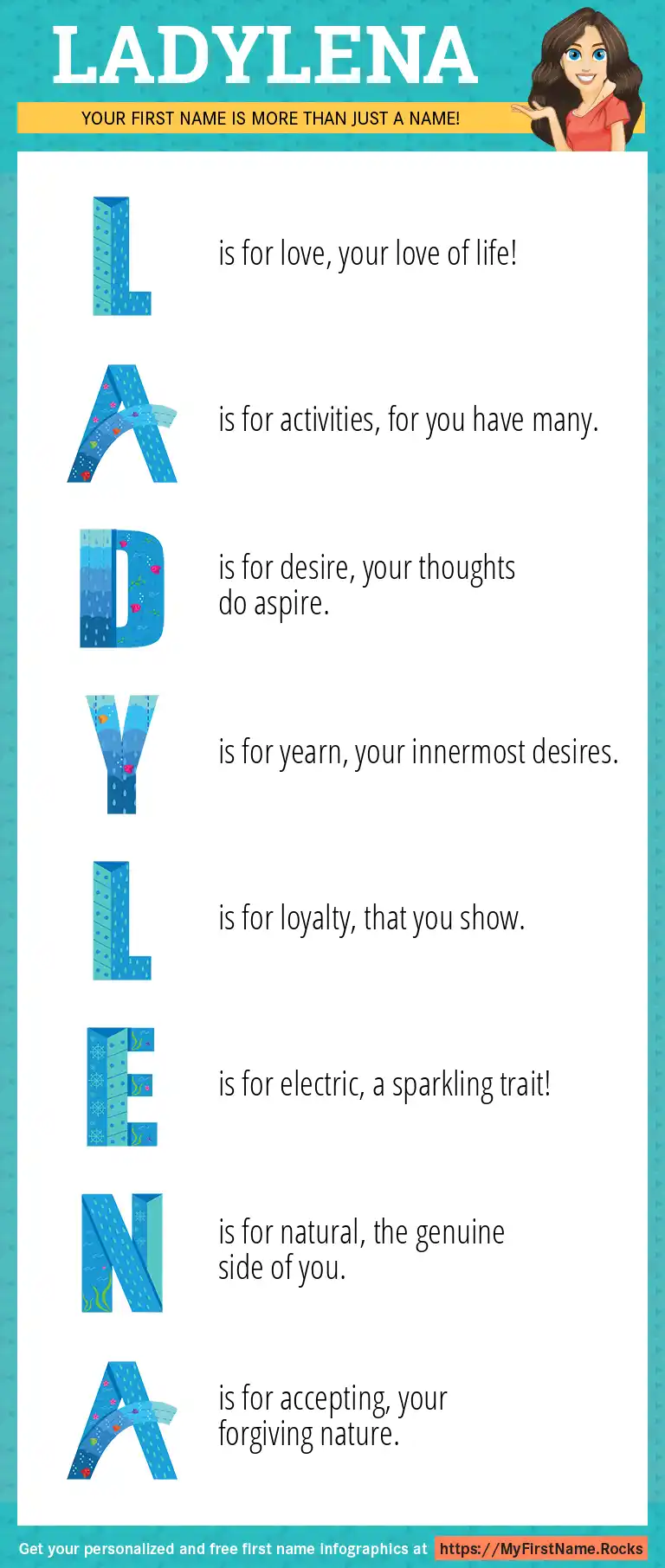 LADYLENA

YOUR FIRST NAME IS MORE THAN JUST A NAME!

L is for love, your love of life!

A is for activities, for you have many.

D is for desire, your thoughts do aspire.

Y is for yearn, your innermost desires.

L is for loyalty, that you show.

E is for electric, a sparkling trait!

N is for natural, the genuine side of you.

A is for accepting, your forgiving nature.

Get your personalized and free first name infographics at https://MyFirstName.Rocks