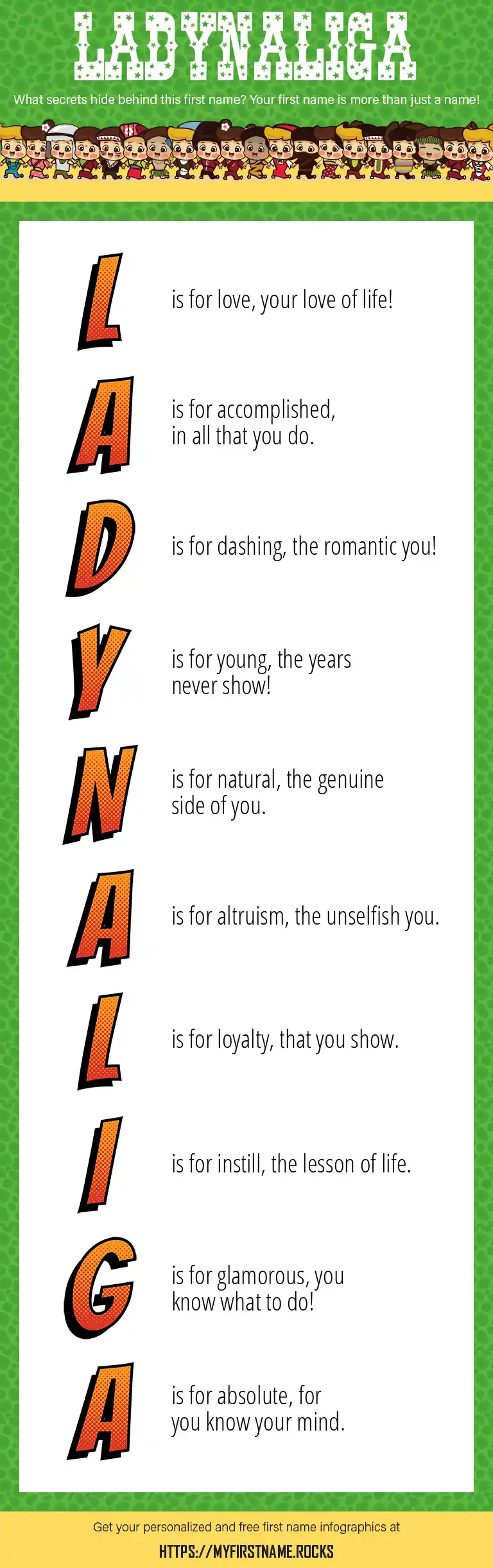 LADYNALIGA

What secrets hide behind this first name? Your first name is more than just a name!

L is for love, your love of life!

A is for accomplished, in all that you do.

D is for dashing, the romantic you!

Y is for young, the years never show!

N is for natural, the genuine side of you.

A is for altruism, the unselfish you.

L is for loyalty, that you show.

I is for instill, the lesson of life.

G is for glamorous, you know what to do!

A is for absolute, for you know your mind.

Get your personalized and free first name infographics at

HTTPS://MYFIRSTNAME.ROCKS