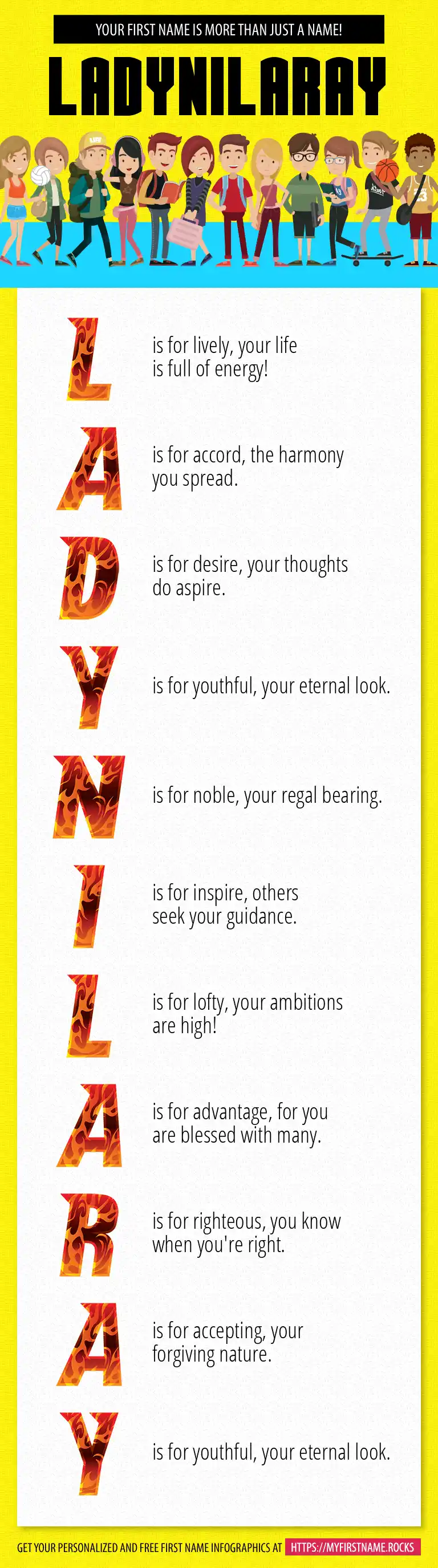 YOUR FIRST NAME IS MORE THAN JUST A NAME!

LADYNILARAY

L is for lively, your life is full of energy!

A is for accord, the harmony you spread.

D is for desire, your thoughts do aspire.

Y is for youthful, your eternal look.

N is for noble, your regal bearing.

I is for inspire, others seek your guidance.

L is for lofty, your ambitions are high!

A is for advantage, for you are blessed with many.

R is for righteous, you know when you're right.

A is for accepting, your forgiving nature.

Y is for youthful, your eternal look.

GET YOUR PERSONALIZED AND FREE FIRST NAME INFOGRAPHICS AT HTTPS://MYFIRSTNAME.ROCKS