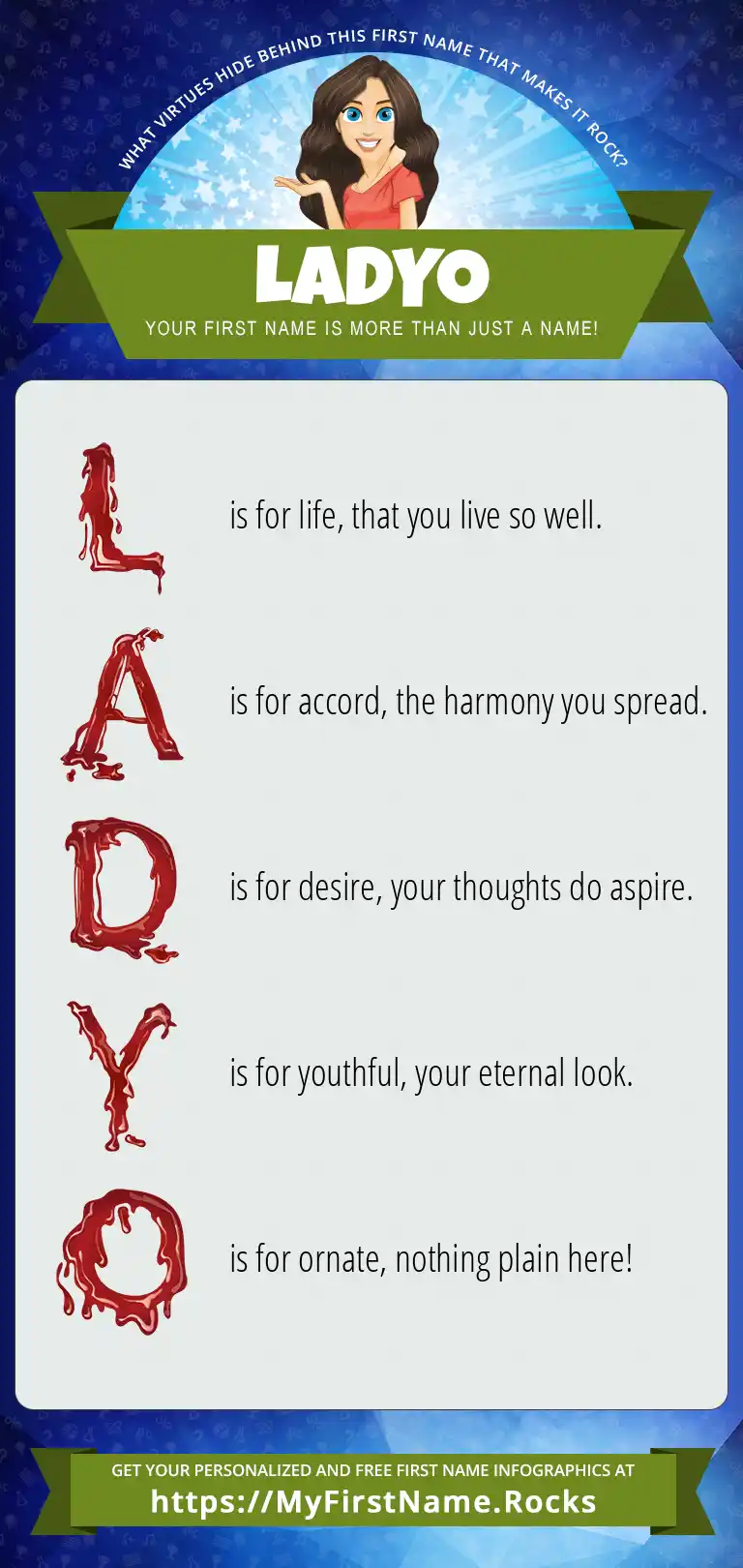 WHAT VIRTUES HIDE BEHIND THIS FIRST NAME THAT MAKES IT ROCK?

LADYO

YOUR FIRST NAME IS MORE THAN JUST A NAME!

L is for life, that you live so well.

A is for accord, the harmony you spread.

D is for desire, your thoughts do aspire.

Y is for youthful, your eternal look.

O is for ornate, nothing plain here!

GET YOUR PERSONALIZED AND FREE FIRST NAME INFOGRAPHICS AT
https://MyFirstName.Rocks