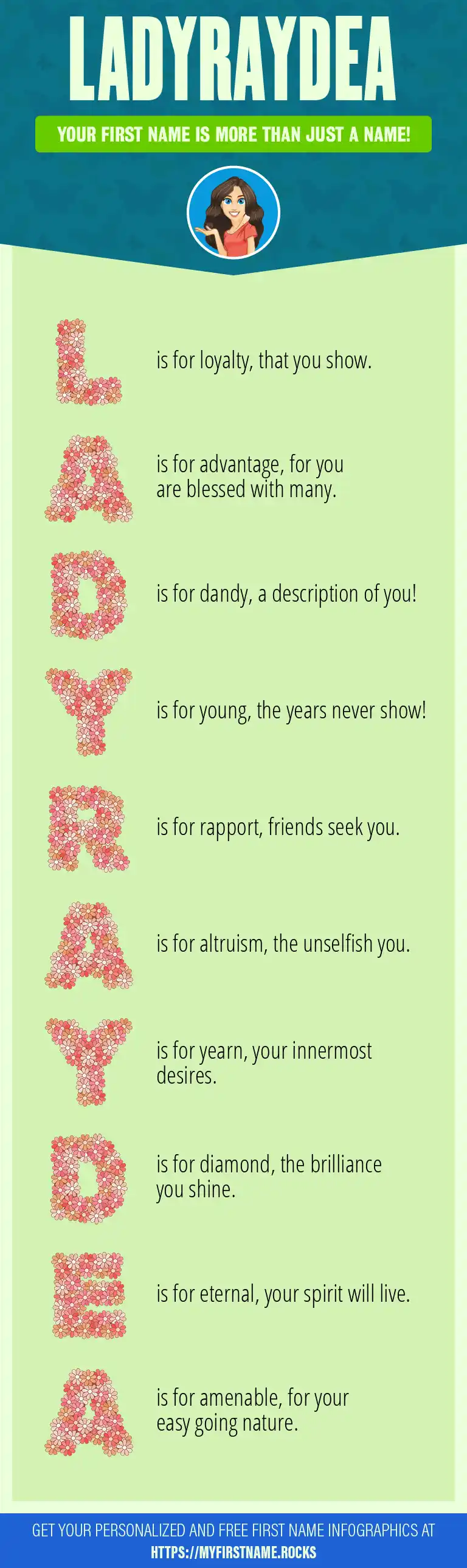 LADYRAYDEA

YOUR FIRST NAME IS MORE THAN JUST A NAME!

L is for loyalty, that you show.

A is for advantage, for you are blessed with many.

D is for dandy, a description of you!

Y is for young, the years never show!

R is for rapport, friends seek you.

A is for altruism, the unselfish you.

Y is for yearn, your innermost desires.

D is for diamond, the brilliance you shine.

E is for eternal, your spirit will live.

A is for amenable, for your easy going nature.

GET YOUR PERSONALIZED AND FREE FIRST NAME INFOGRAPHICS AT
HTTPS://MYFIRSTNAME.ROCKS