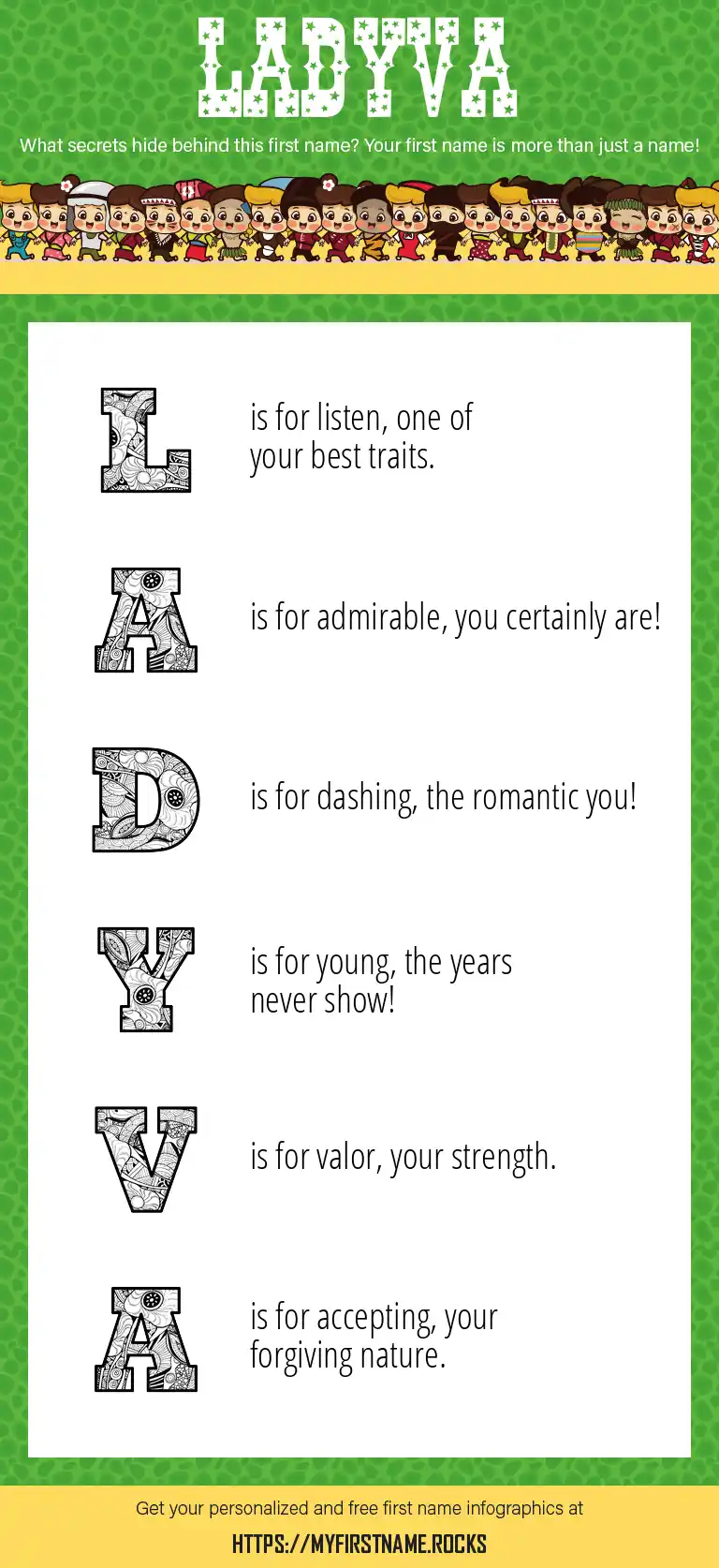 LADYVA

What secrets hide behind this first name? Your first name is more than just a name!

L is for listen, one of your best traits.

A is for admirable, you certainly are!

D is for dashing, the romantic you!

Y is for young, the years never show!

V is for valor, your strength.

A is for accepting, your forgiving nature.

Get your personalized and free first name infographics at

HTTPS://MYFIRSTNAME.ROCKS