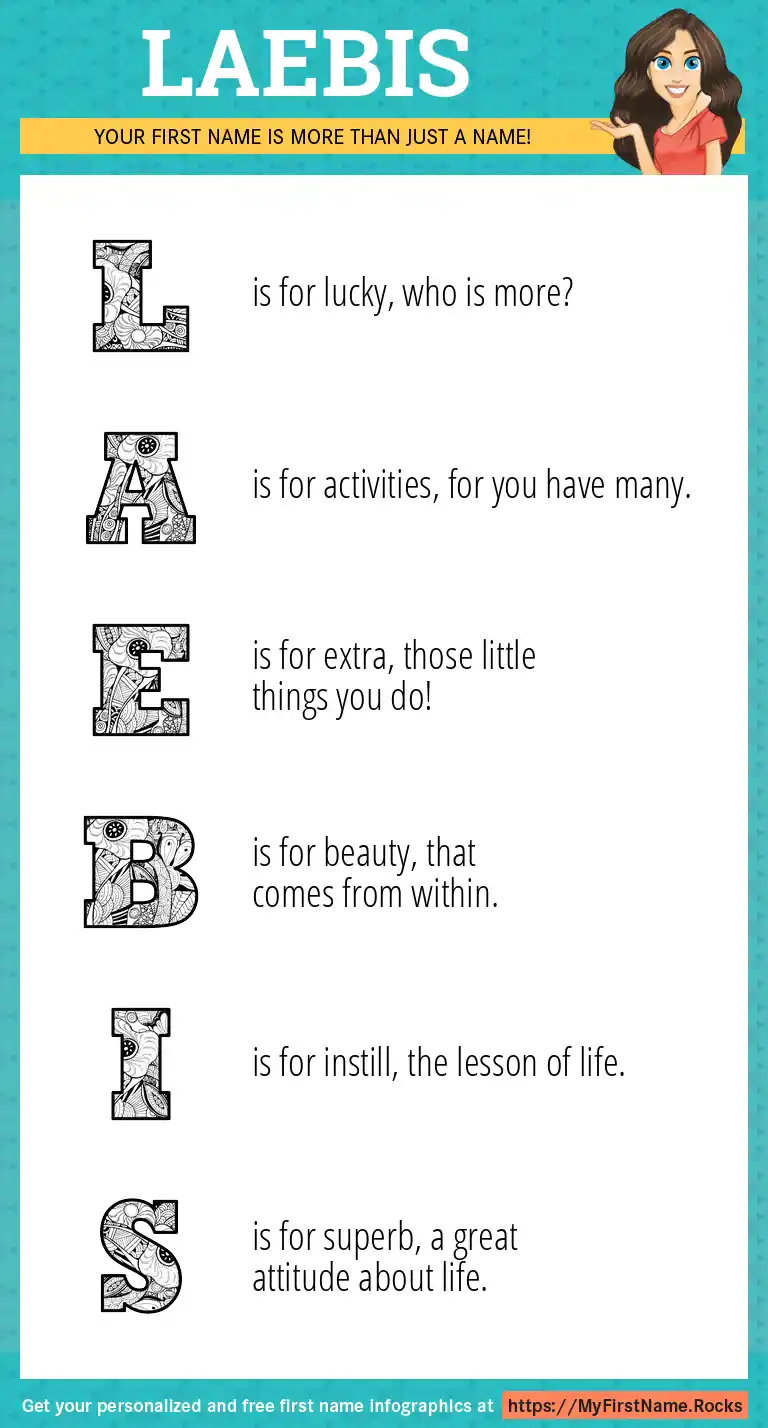 LAEBIS

YOUR FIRST NAME IS MORE THAN JUST A NAME!

L is for lucky, who is more?

A is for activities, for you have many.

E is for extra, those little things you do!

B is for beauty, that comes from within.

I is for instill, the lesson of life.

S is for superb, a great attitude about life.

Get your personalized and free first name infographics at https://MyFirstName.Rocks