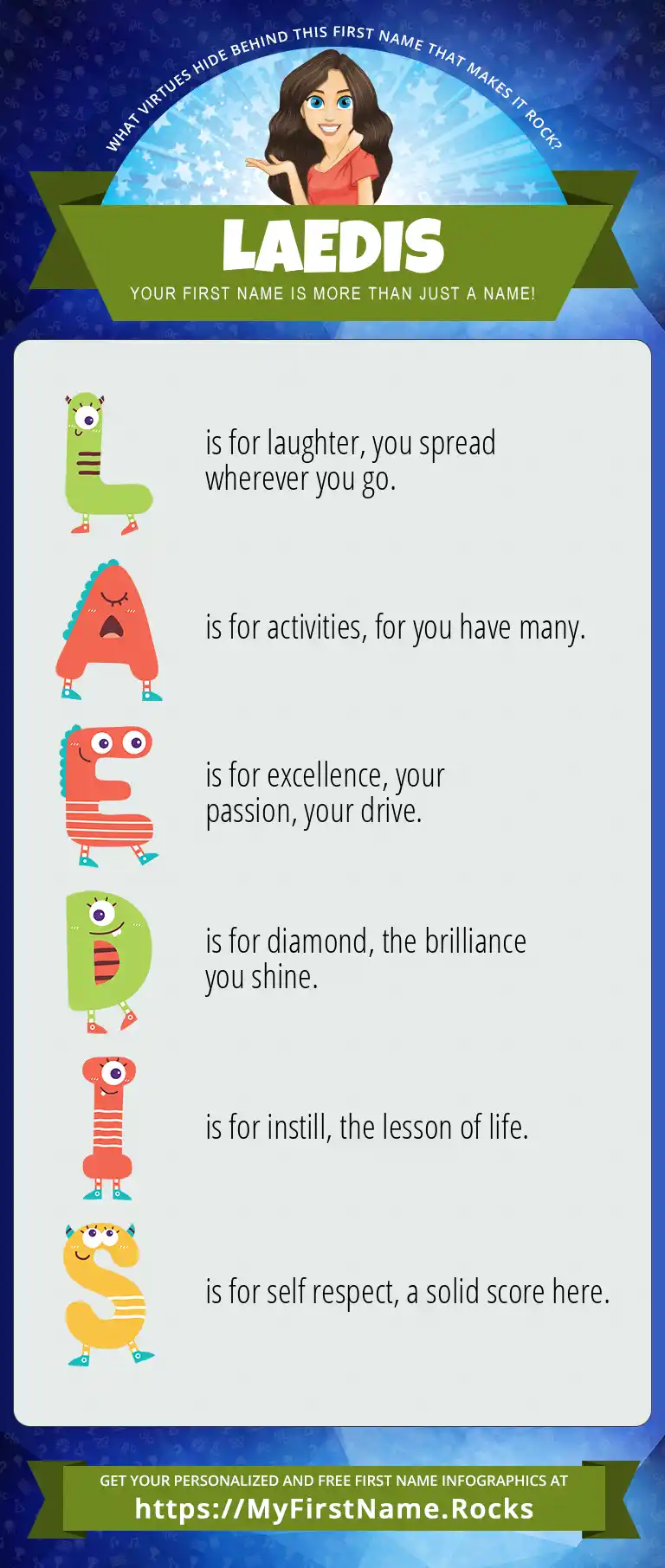 WHAT VIRTUES HIDE BEHIND THIS FIRST NAME THAT MAKES IT ROCK?

LAEDIS

YOUR FIRST NAME IS MORE THAN JUST A NAME!

L is for laughter, you spread wherever you go.

A is for activities, for you have many.

E is for excellence, your passion, your drive.

D is for diamond, the brilliance you shine.

I is for instill, the lesson of life.

S is for self respect, a solid score here.

GET YOUR PERSONALIZED AND FREE FIRST NAME INFOGRAPHICS AT
https://MyFirstName.Rocks