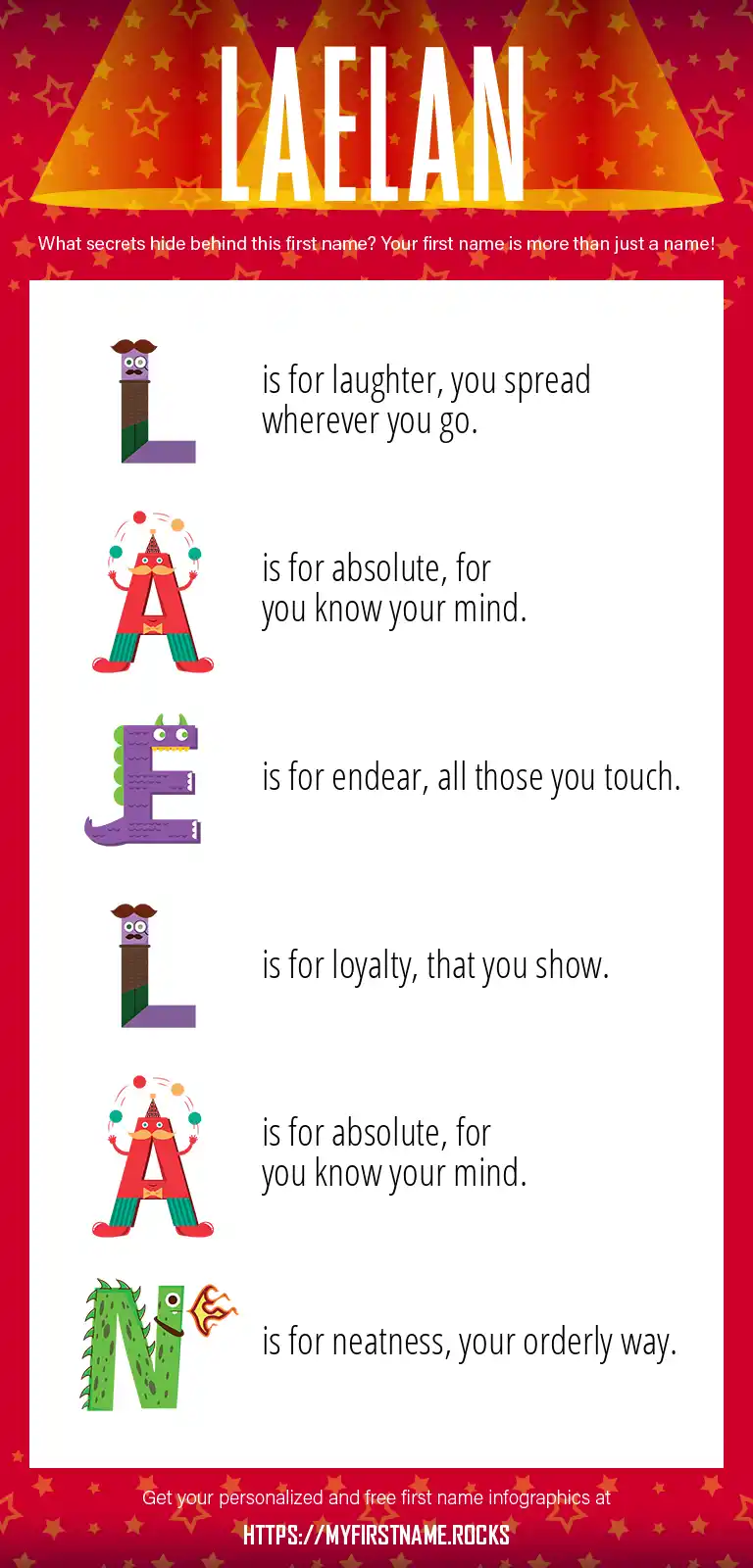 LAELAN

What secrets hide behind this first name? Your first name is more than just a name!

L is for laughter, you spread wherever you go.

A is for absolute, for you know your mind.

E is for endear, all those you touch.

L is for loyalty, that you show.

A is for absolute, for you know your mind.

N is for neatness, your orderly way.

Get your personalized and free first name infographics at
HTTPS://MYFIRSTNAME.ROCKS