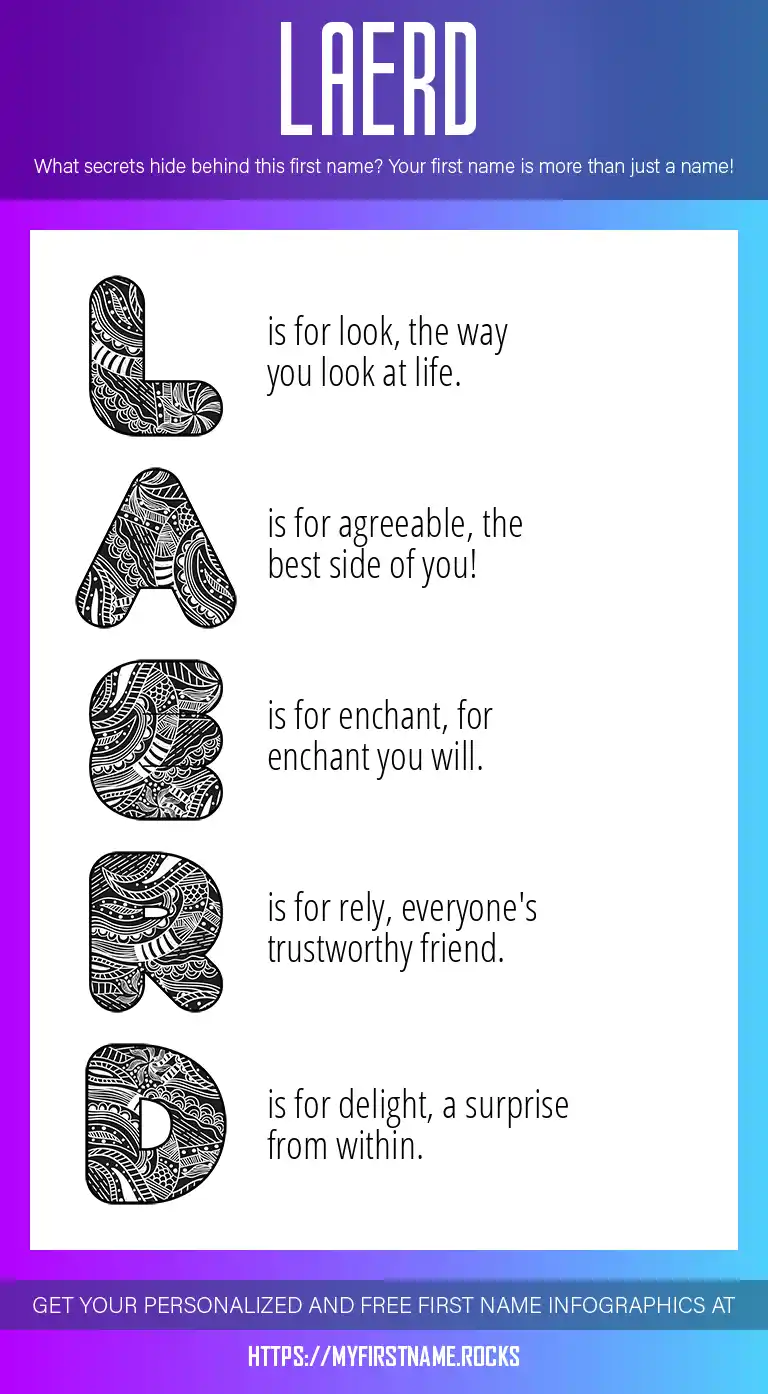 LAERD

What secrets hide behind this first name? Your first name is more than just a name!

L is for look, the way you look at life.

A is for agreeable, the best side of you!

E is for enchant, for enchant you will.

R is for rely, everyone's trustworthy friend.

D is for delight, a surprise from within.

GET YOUR PERSONALIZED AND FREE FIRST NAME INFOGRAPHICS AT

HTTPS://MYFIRSTNAME.ROCKS