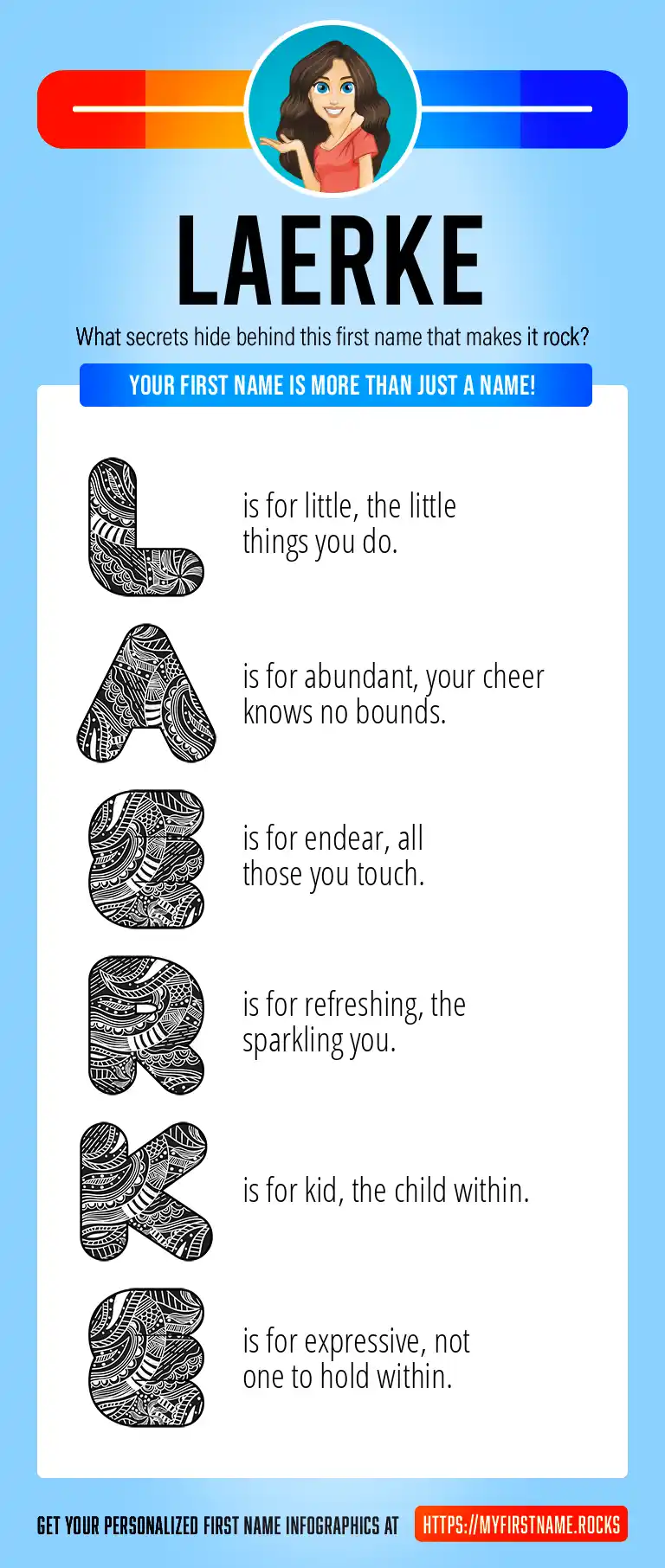 LAERKE

What secrets hide behind this first name that makes it rock?

YOUR FIRST NAME IS MORE THAN JUST A NAME!

L is for little, the little things you do.

A is for abundant, your cheer knows no bounds.

E is for endear, all those you touch.

R is for refreshing, the sparkling you.

K is for kid, the child within.

E is for expressive, not one to hold within.

GET YOUR PERSONALIZED FIRST NAME INFOGRAPHICS AT HTTPS://MYFIRSTNAME.ROCKS