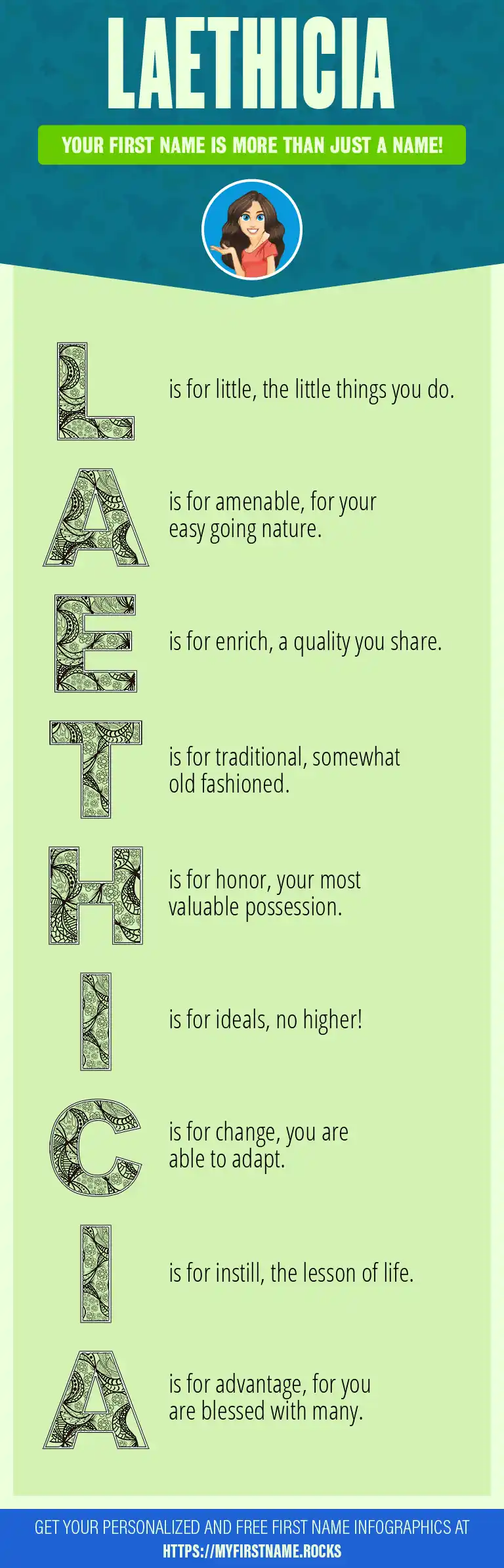 LAETHICIA

YOUR FIRST NAME IS MORE THAN JUST A NAME!

L is for little, the little things you do.

A is for amenable, for your easy going nature.

E is for enrich, a quality you share.

T is for traditional, somewhat old fashioned.

H is for honor, your most valuable possession.

I is for ideals, no higher!

C is for change, you are able to adapt.

I is for instill, the lesson of life.

A is for advantage, for you are blessed with many.

GET YOUR PERSONALIZED AND FREE FIRST NAME INFOGRAPHICS AT HTTPS://MYFIRSTNAME.ROCKS