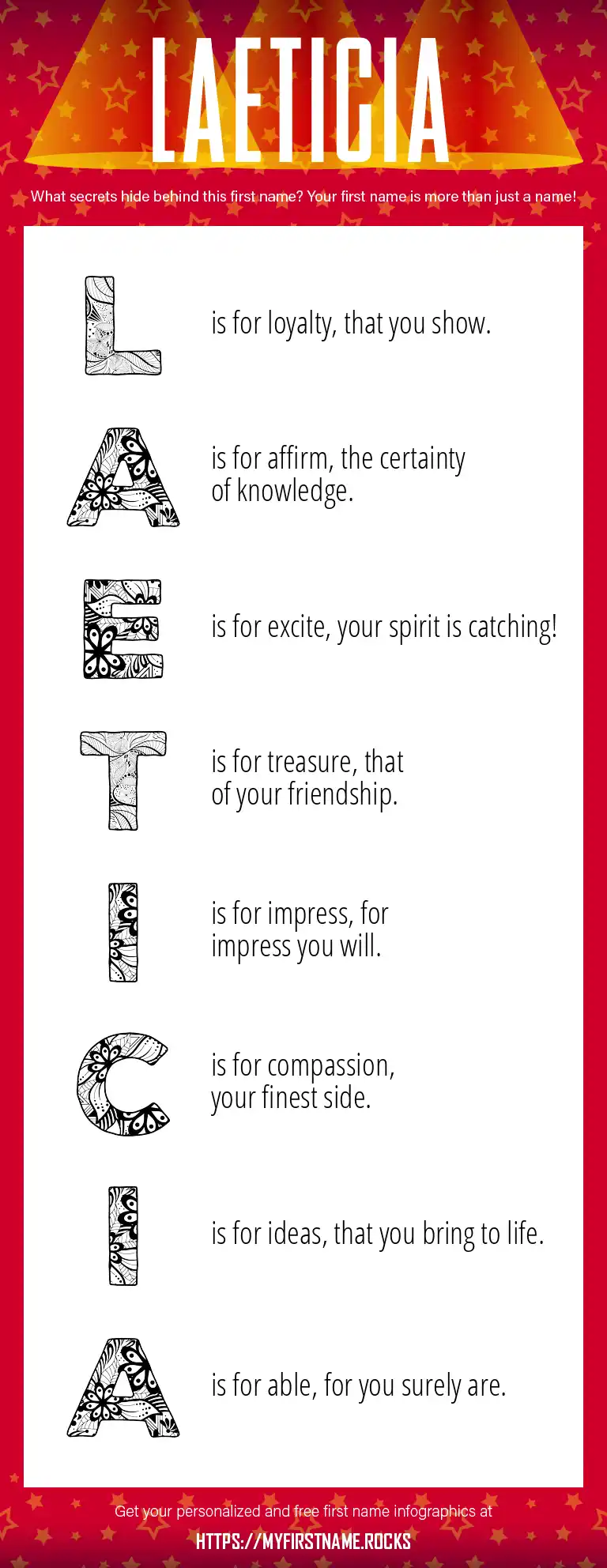 LAETICIA

What secrets hide behind this first name? Your first name is more than just a name!

L is for loyalty, that you show.

A is for affirm, the certainty of knowledge.

E is for excite, your spirit is catching!

T is for treasure, that of your friendship.

I is for impress, for impress you will.

C is for compassion, your finest side.

I is for ideas, that you bring to life.

A is for able, for you surely are.

Get your personalized and free first name infographics at

HTTPS://MYFIRSTNAME.ROCKS