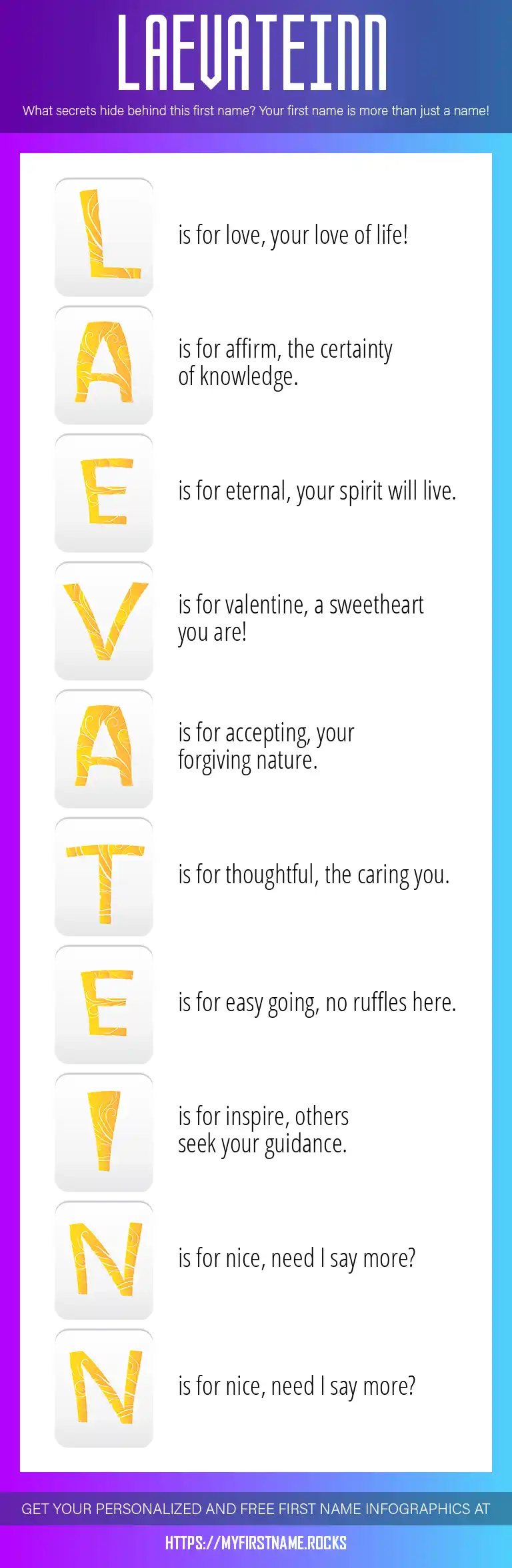 LAEVATEINN

What secrets hide behind this first name? Your first name is more than just a name!

L is for love, your love of life!

A is for affirm, the certainty of knowledge.

E is for eternal, your spirit will live.

V is for valentine, a sweetheart you are!

A is for accepting, your forgiving nature.

T is for thoughtful, the caring you.

E is for easy going, no ruffles here.

I is for inspire, others seek your guidance.

N is for nice, need I say more?

N is for nice, need I say more?

GET YOUR PERSONALIZED AND FREE FIRST NAME INFOGRAPHICS AT

HTTPS://MYFIRSTNAME.ROCKS