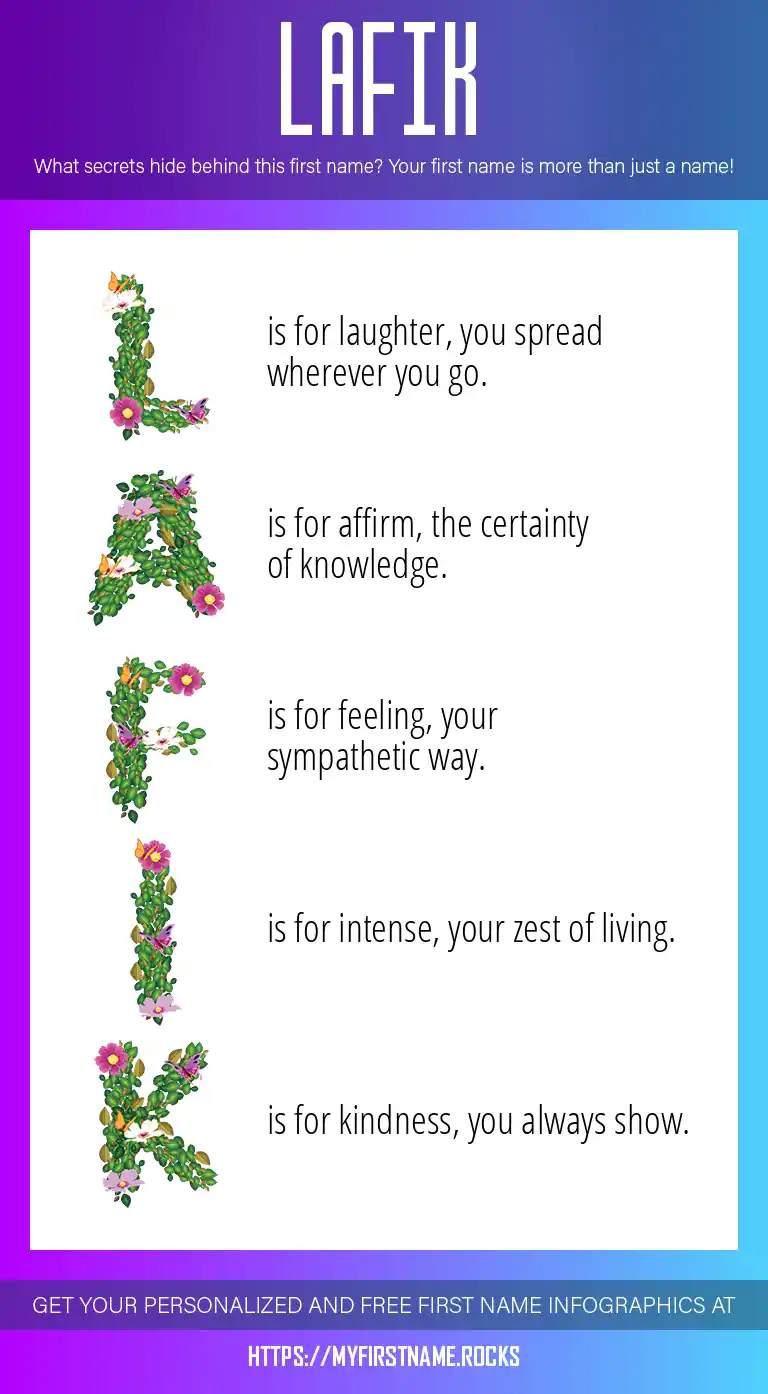 LAFIK

What secrets hide behind this first name? Your first name is more than just a name!

L is for laughter, you spread wherever you go.

A is for affirm, the certainty of knowledge.

F is for feeling, your sympathetic way.

I is for intense, your zest of living.

K is for kindness, you always show.

GET YOUR PERSONALIZED AND FREE FIRST NAME INFOGRAPHICS AT

HTTPS://MYFIRSTNAME.ROCKS