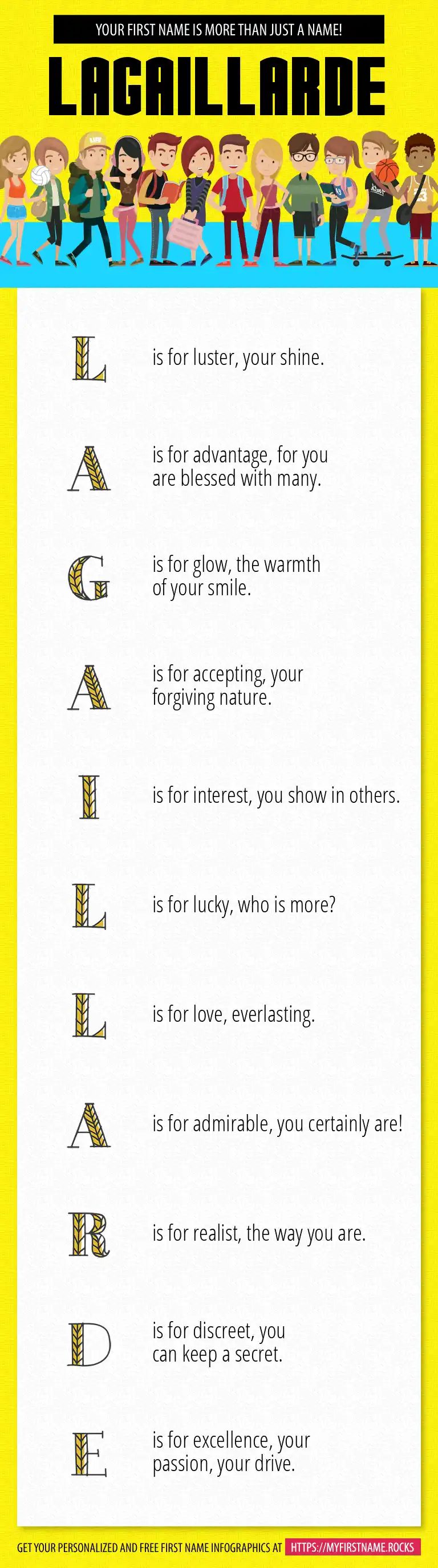 YOUR FIRST NAME IS MORE THAN JUST A NAME!

LAGAILLARDE

L is for luster, your shine.

A is for advantage, for you are blessed with many.

G is for glow, the warmth of your smile.

A is for accepting, your forgiving nature.

I is for interest, you show in others.

L is for lucky, who is more?

L is for love, everlasting.

A is for admirable, you certainly are!

R is for realist, the way you are.

D is for discreet, you can keep a secret.

E is for excellence, your passion, your drive.

GET YOUR PERSONALIZED AND FREE FIRST NAME INFOGRAPHICS AT HTTPS://MYFIRSTNAME.ROCKS