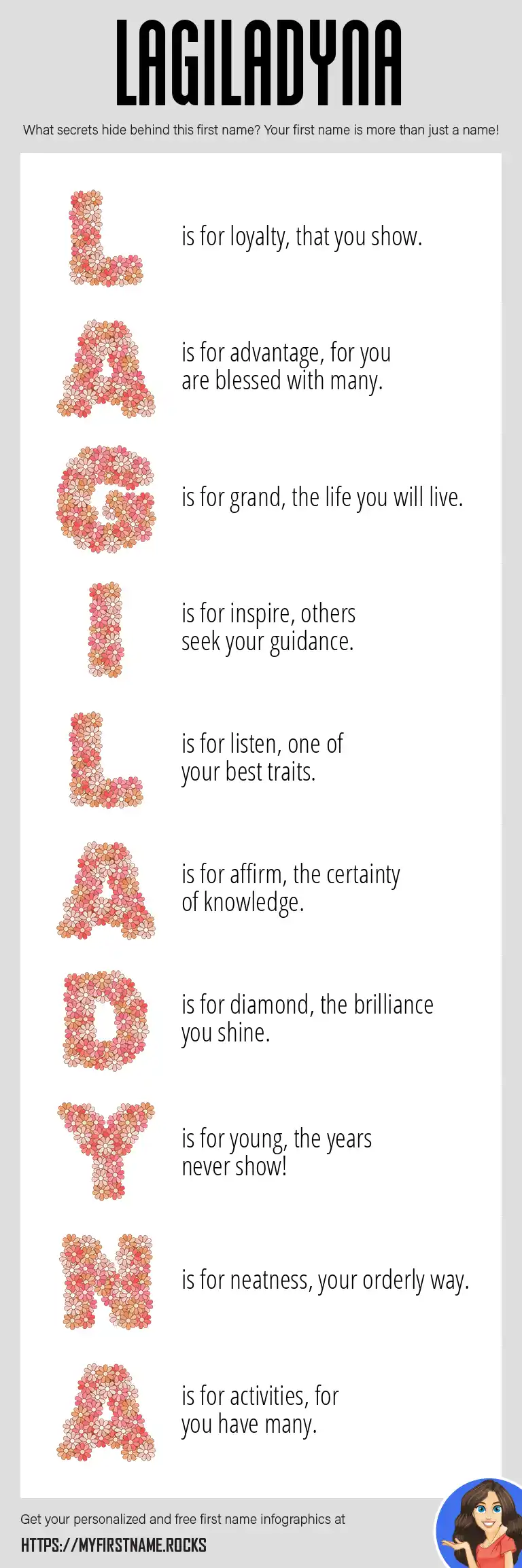 LAGILADYNA

What secrets hide behind this first name? Your first name is more than just a name!

L is for loyalty, that you show.

A is for advantage, for you are blessed with many.

G is for grand, the life you will live.

I is for inspire, others seek your guidance.

L is for listen, one of your best traits.

A is for affirm, the certainty of knowledge.

D is for diamond, the brilliance you shine.

Y is for young, the years never show!

N is for neatness, your orderly way.

A is for activities, for you have many.

Get your personalized and free first name infographics at

HTTPS://MYFIRSTNAME.ROCKS