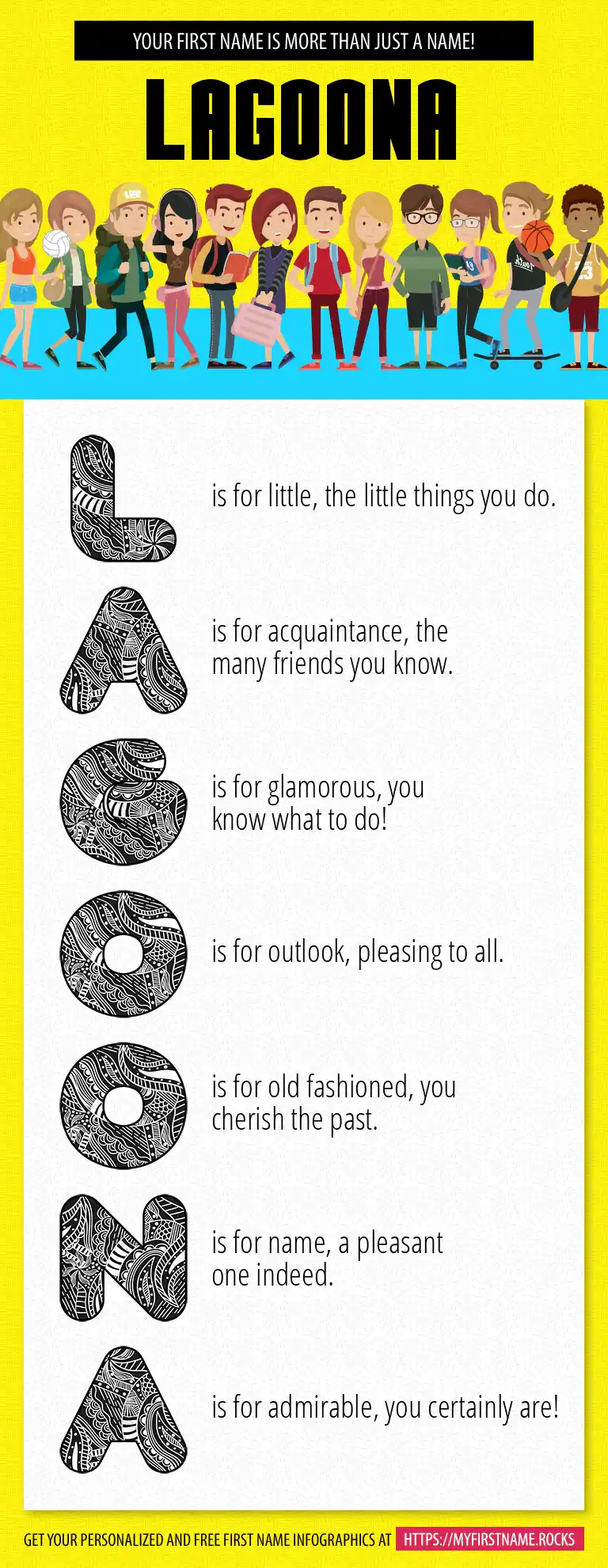 YOUR FIRST NAME IS MORE THAN JUST A NAME!

LAGOONA

L is for little, the little things you do.

A is for acquaintance, the many friends you know.

G is for glamorous, you know what to do!

O is for outlook, pleasing to all.

O is for old fashioned, you cherish the past.

N is for name, a pleasant one indeed.

A is for admirable, you certainly are!

GET YOUR PERSONALIZED AND FREE FIRST NAME INFOGRAPHICS AT HTTPS://MYFIRSTNAME.ROCKS