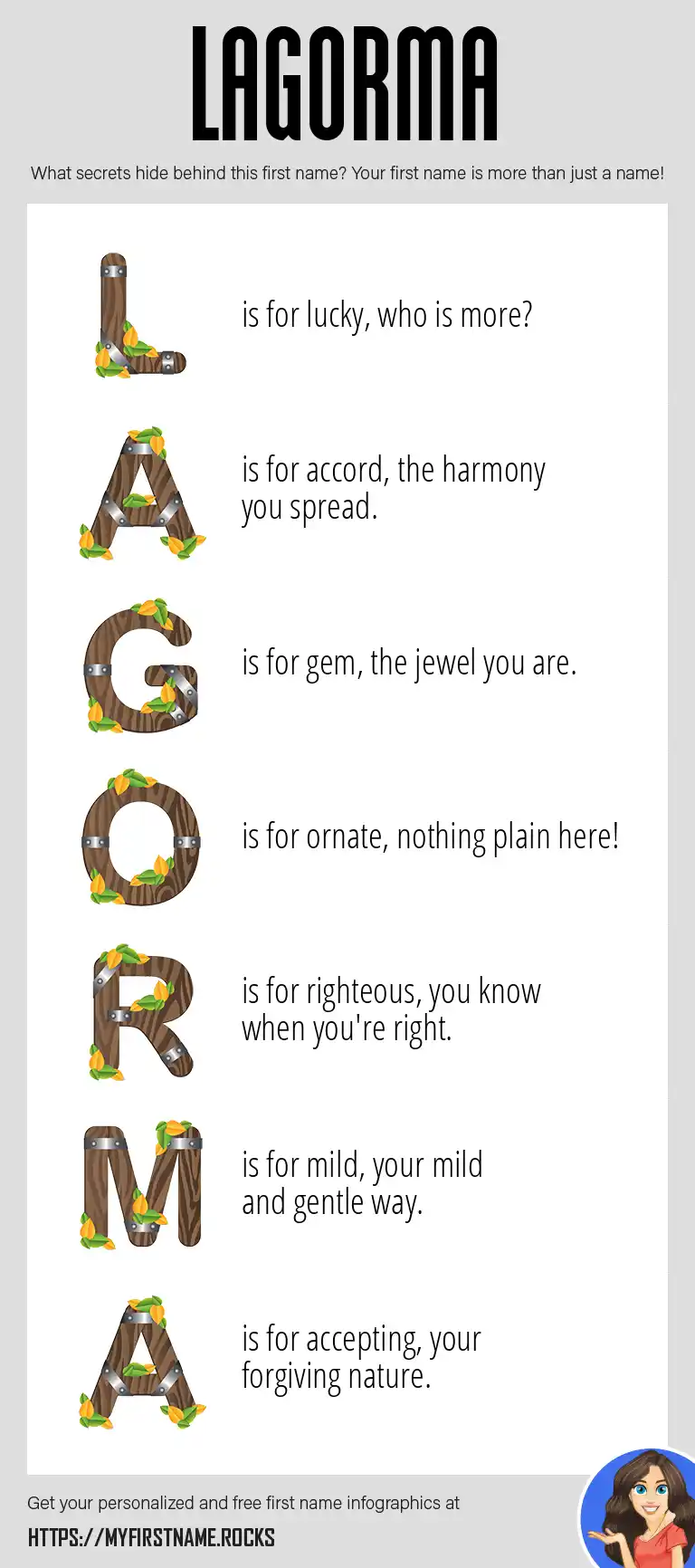 LAGORMA

What secrets hide behind this first name? Your first name is more than just a name!

L is for lucky, who is more?

A is for accord, the harmony you spread.

G is for gem, the jewel you are.

O is for ornate, nothing plain here!

R is for righteous, you know when you're right.

M is for mild, your mild and gentle way.

A is for accepting, your forgiving nature.

Get your personalized and free first name infographics at

HTTPS://MYFIRSTNAME.ROCKS