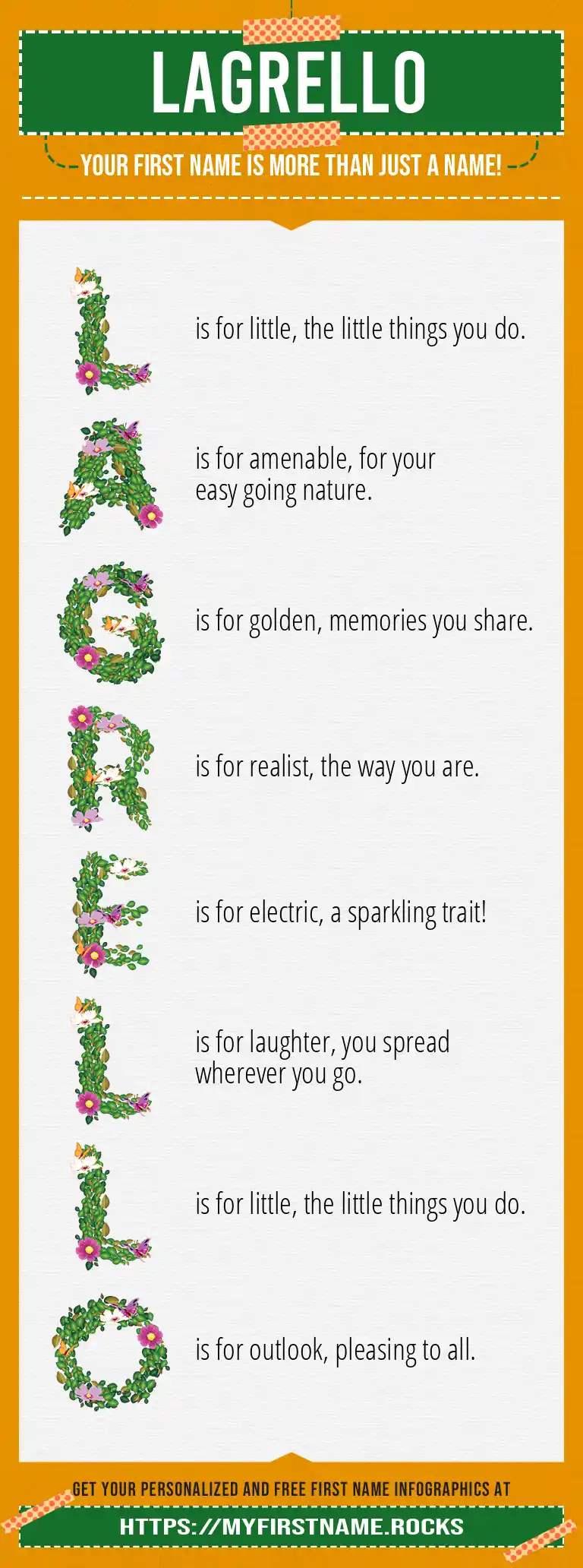 LAGRELLO

YOUR FIRST NAME IS MORE THAN JUST A NAME!

L is for little, the little things you do.

A is for amenable, for your easy going nature.

G is for golden, memories you share.

R is for realist, the way you are.

E is for electric, a sparkling trait!

L is for laughter, you spread wherever you go.

L is for little, the little things you do.

O is for outlook, pleasing to all.

GET YOUR PERSONALIZED AND FREE FIRST NAME INFOGRAPHICS AT

HTTPS://MYFIRSTNAME.ROCKS