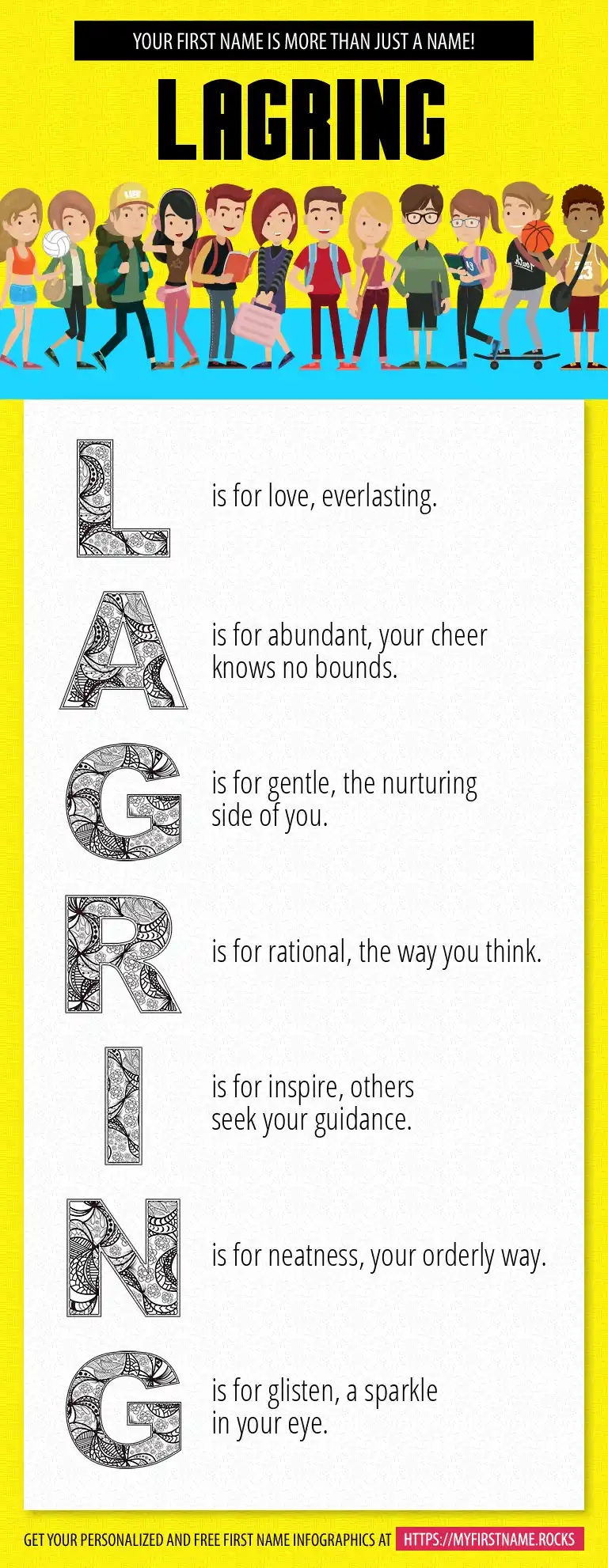 YOUR FIRST NAME IS MORE THAN JUST A NAME!

LAGRING

L is for love, everlasting.

A is for abundant, your cheer knows no bounds.

G is for gentle, the nurturing side of you.

R is for rational, the way you think.

I is for inspire, others seek your guidance.

N is for neatness, your orderly way.

G is for glisten, a sparkle in your eye.

GET YOUR PERSONALIZED AND FREE FIRST NAME INFOGRAPHICS AT HTTPS://MYFIRSTNAME.ROCKS