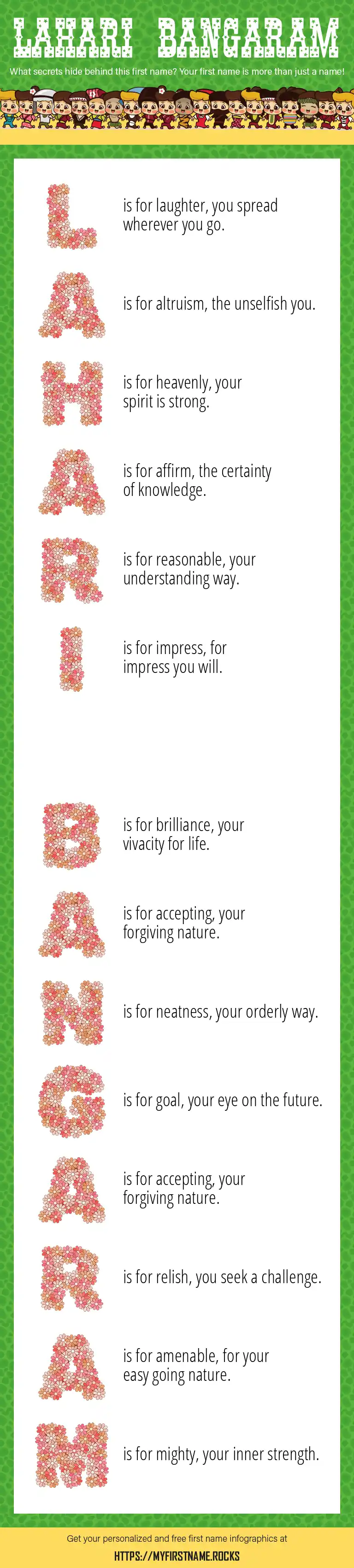 LAHARI BANGARAM

What secrets hide behind this first name? Your first name is more than just a name!

L is for laughter, you spread wherever you go.

A is for altruism, the unselfish you.

H is for heavenly, your spirit is strong.

A is for affirm, the certainty of knowledge.

R is for reasonable, your understanding way.

I is for impress, for impress you will.

B is for brilliance, your vivacity for life.

A is for accepting, your forgiving nature.

N is for neatness, your orderly way.

G is for goal, your eye on the future.

A is for accepting, your forgiving nature.

R is for relish, you seek a challenge.

A is for amenable, for your easy going nature.

M is for mighty, your inner strength.

Get your personalized and free first name infographics at

HTTPS://MYFIRSTNAME.ROCKS