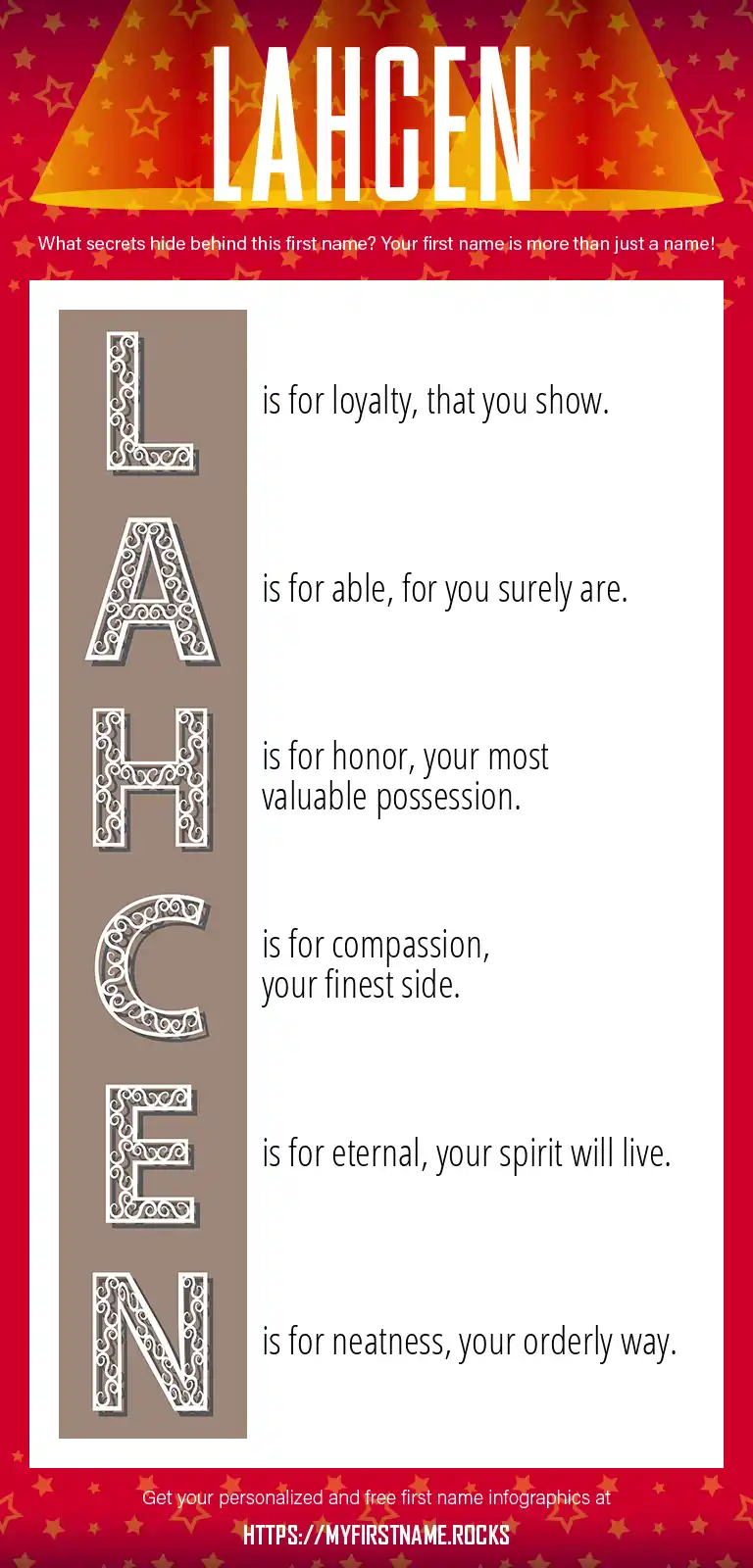 LAHCEN

What secrets hide behind this first name? Your first name is more than just a name!

L is for loyalty, that you show.

A is for able, for you surely are.

H is for honor, your most valuable possession.

C is for compassion, your finest side.

E is for eternal, your spirit will live.

N is for neatness, your orderly way.

Get your personalized and free first name infographics at
HTTPS://MYFIRSTNAME.ROCKS