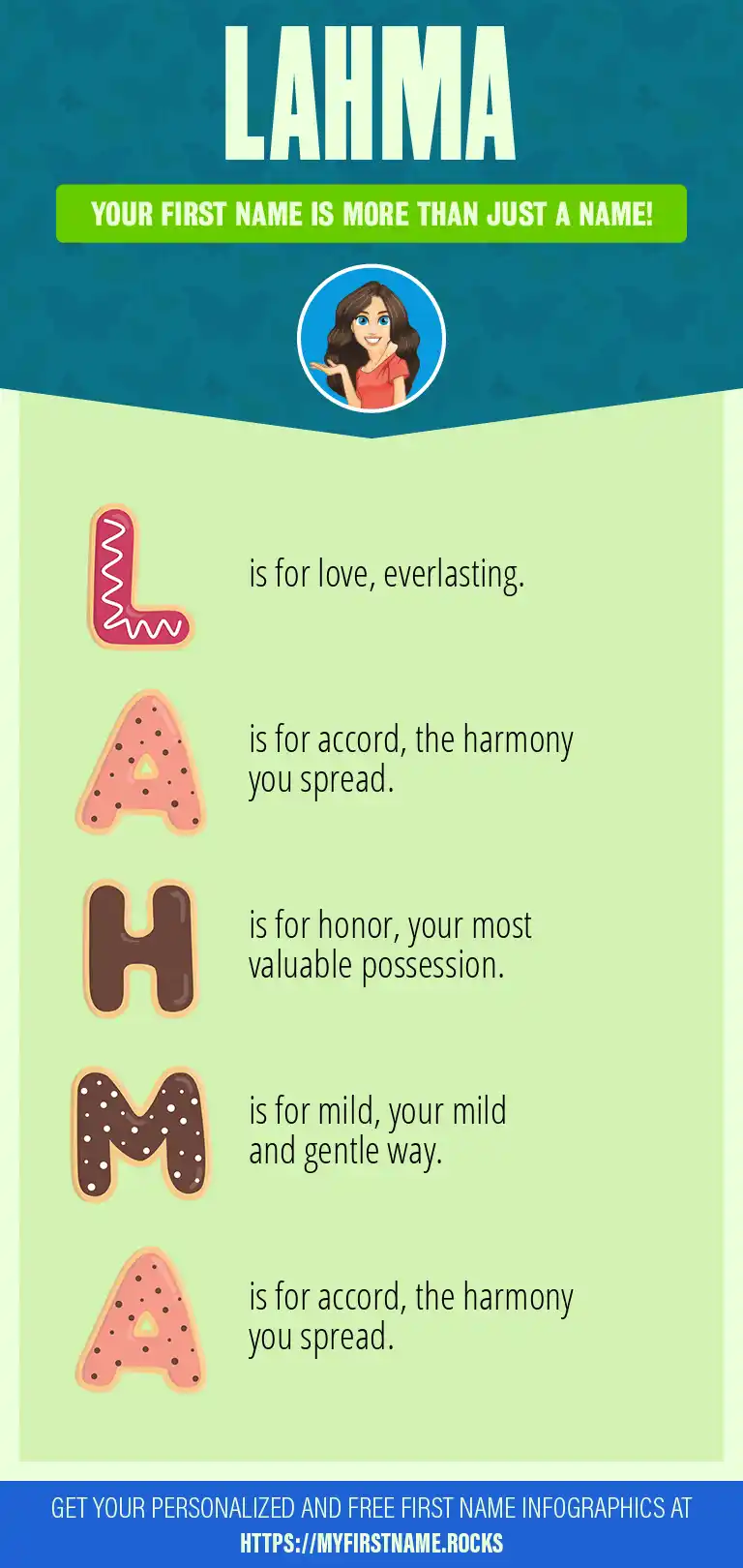 LAHMA

YOUR FIRST NAME IS MORE THAN JUST A NAME!

L is for love, everlasting.

A is for accord, the harmony you spread.

H is for honor, your most valuable possession.

M is for mild, your mild and gentle way.

A is for accord, the harmony you spread.

GET YOUR PERSONALIZED AND FREE FIRST NAME INFOGRAPHICS AT
HTTPS://MYFIRSTNAME.ROCKS