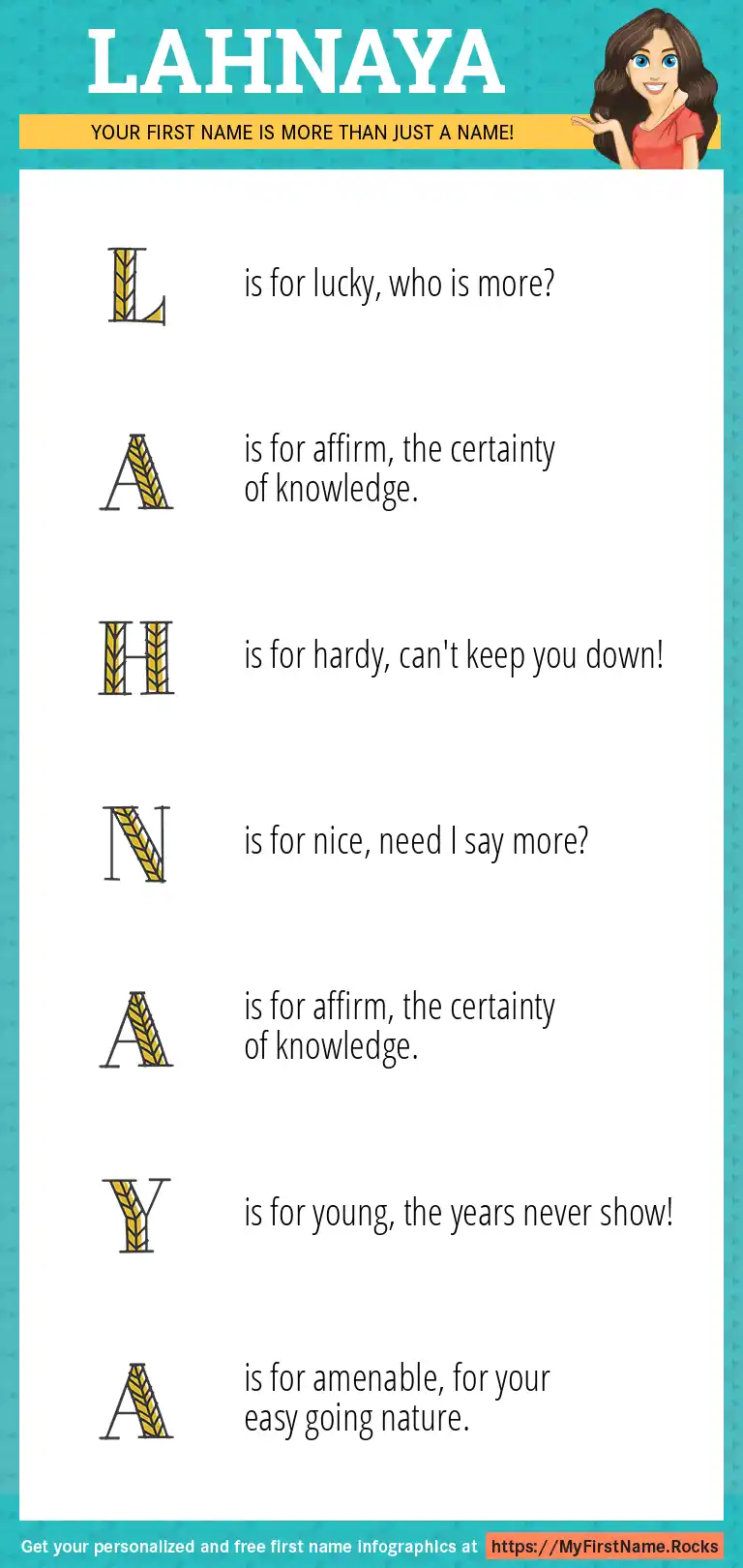 LAHNAYA

YOUR FIRST NAME IS MORE THAN JUST A NAME!

L is for lucky, who is more?

A is for affirm, the certainty of knowledge.

H is for hardy, can't keep you down!

N is for nice, need I say more?

A is for affirm, the certainty of knowledge.

Y is for young, the years never show!

A is for amenable, for your easy going nature.

Get your personalized and free first name infographics at https://MyFirstName.Rocks