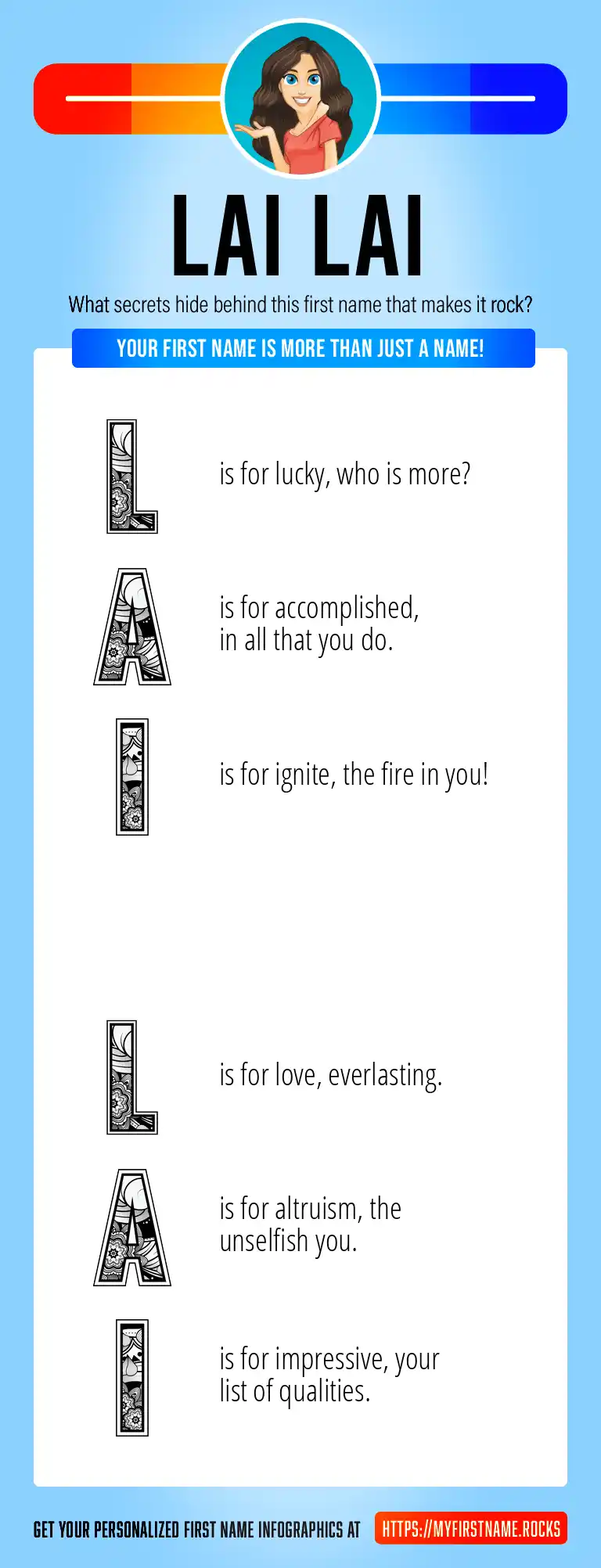 LAI LAI

What secrets hide behind this first name that makes it rock?

YOUR FIRST NAME IS MORE THAN JUST A NAME!

L is for lucky, who is more?

A is for accomplished, in all that you do.

I is for ignite, the fire in you!

L is for love, everlasting.

A is for altruism, the unselfish you.

I is for impressive, your list of qualities.

GET YOUR PERSONALIZED FIRST NAME INFOGRAPHICS AT HTTPS://MYFIRSTNAME.ROCKS