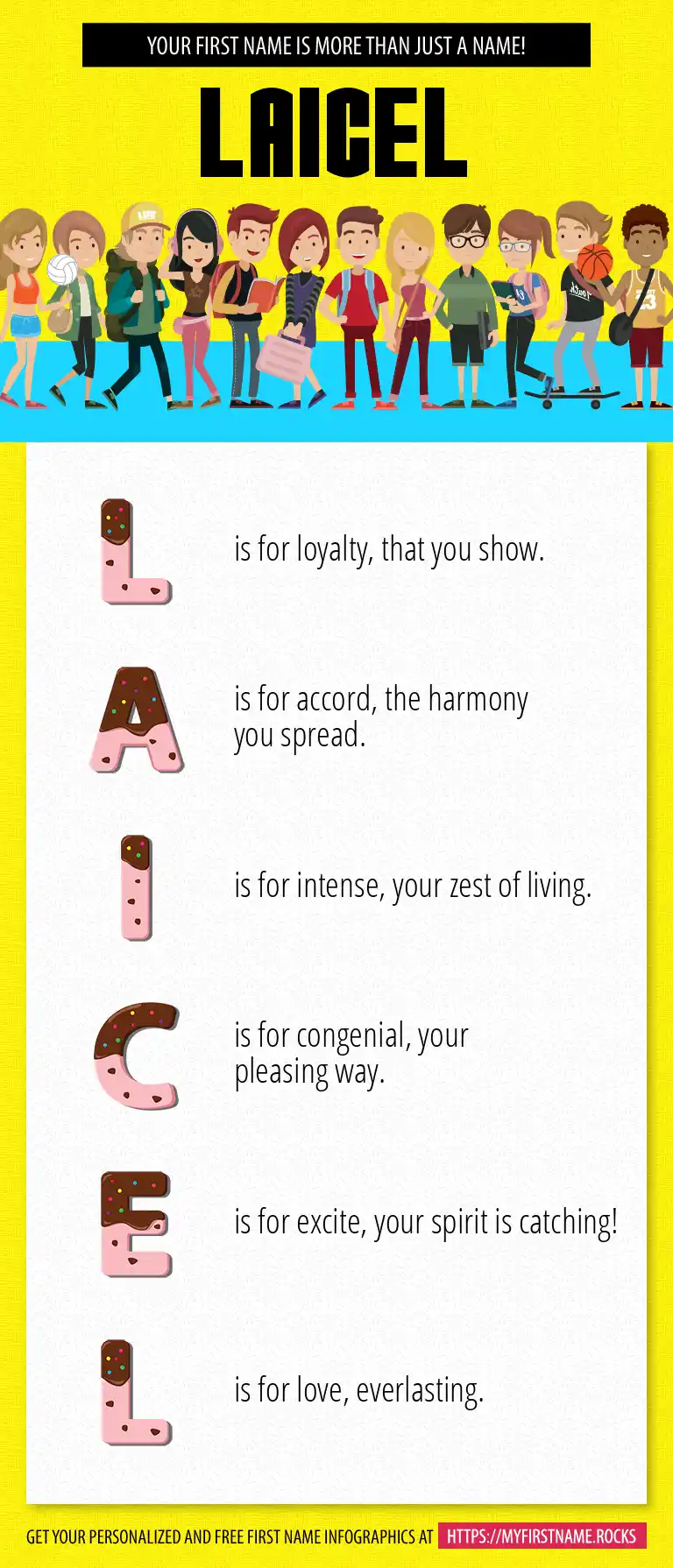 YOUR FIRST NAME IS MORE THAN JUST A NAME!

LAICEL

L is for loyalty, that you show.

A is for accord, the harmony you spread.

I is for intense, your zest of living.

C is for congenial, your pleasing way.

E is for excite, your spirit is catching!

L is for love, everlasting.

GET YOUR PERSONALIZED AND FREE FIRST NAME INFOGRAPHICS AT HTTPS://MYFIRSTNAME.ROCKS